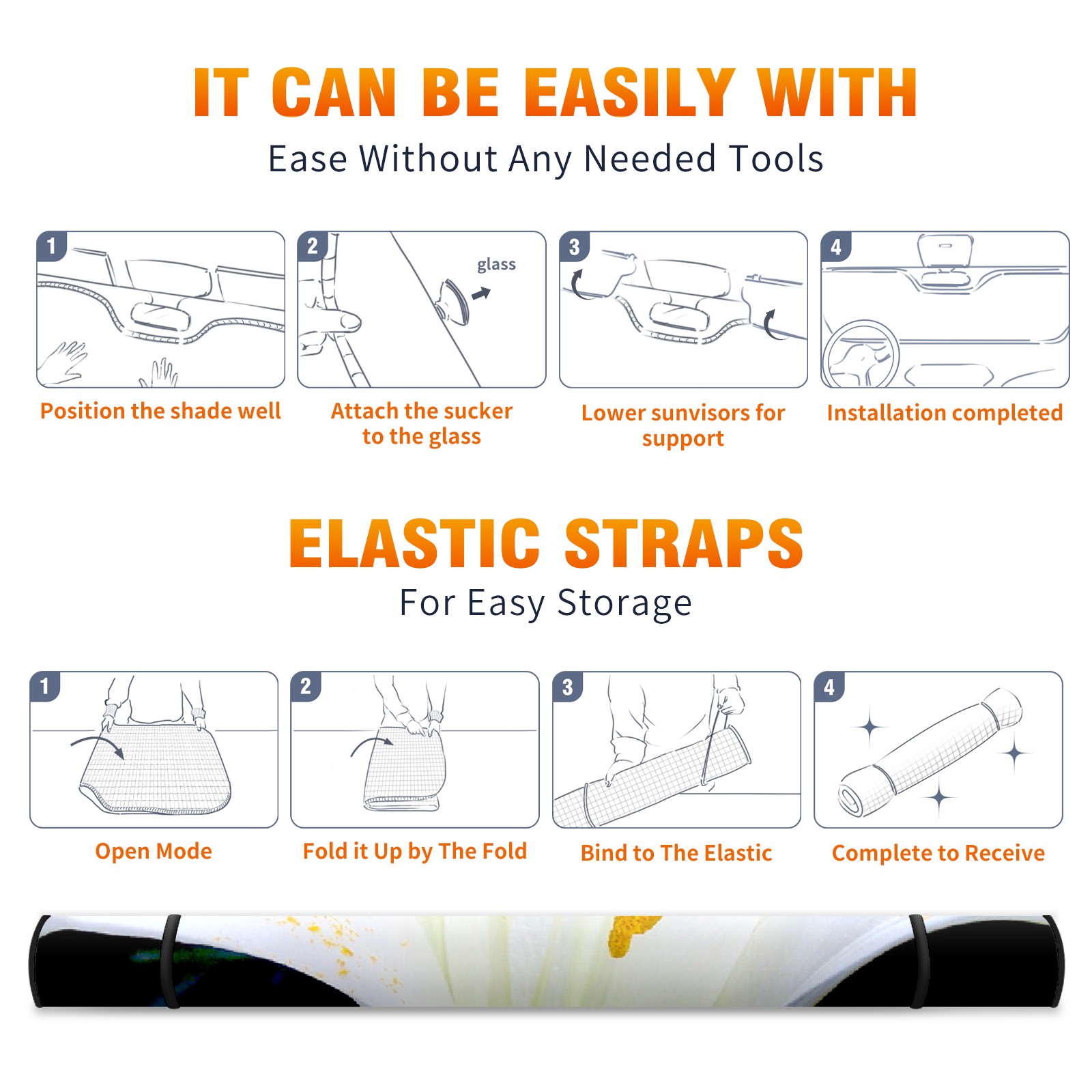 IT CAN BE EASILY WITH

Ease Without Any Needed Tools

1

Position the shade well

2

glass

Attach the sucker to the glass

3

Lower sunvisors for support

4

Installation completed

ELASTIC STRAPS

For Easy Storage

1

Open Mode

2

Fold it Up by The Fold

3

Bind to The Elastic

4

Complete to Receive