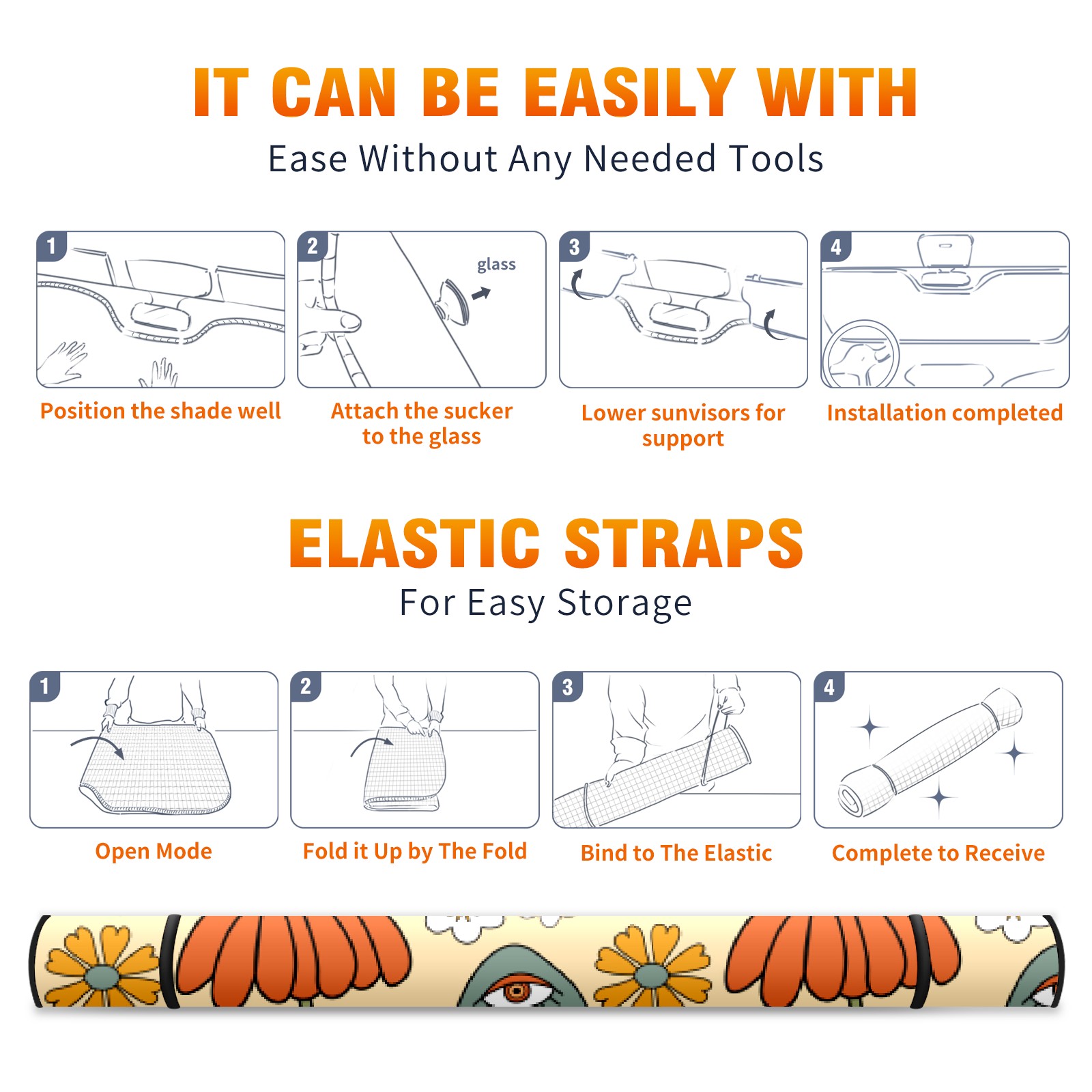 IT CAN BE EASILY WITH

Ease Without Any Needed Tools

1

Position the shade well

2

glass

Attach the sucker to the glass

3

Lower sunvisors for support

4

Installation completed

ELASTIC STRAPS

For Easy Storage

1

Open Mode

2

Fold it Up by The Fold

3

Bind to The Elastic

4

Complete to Receive