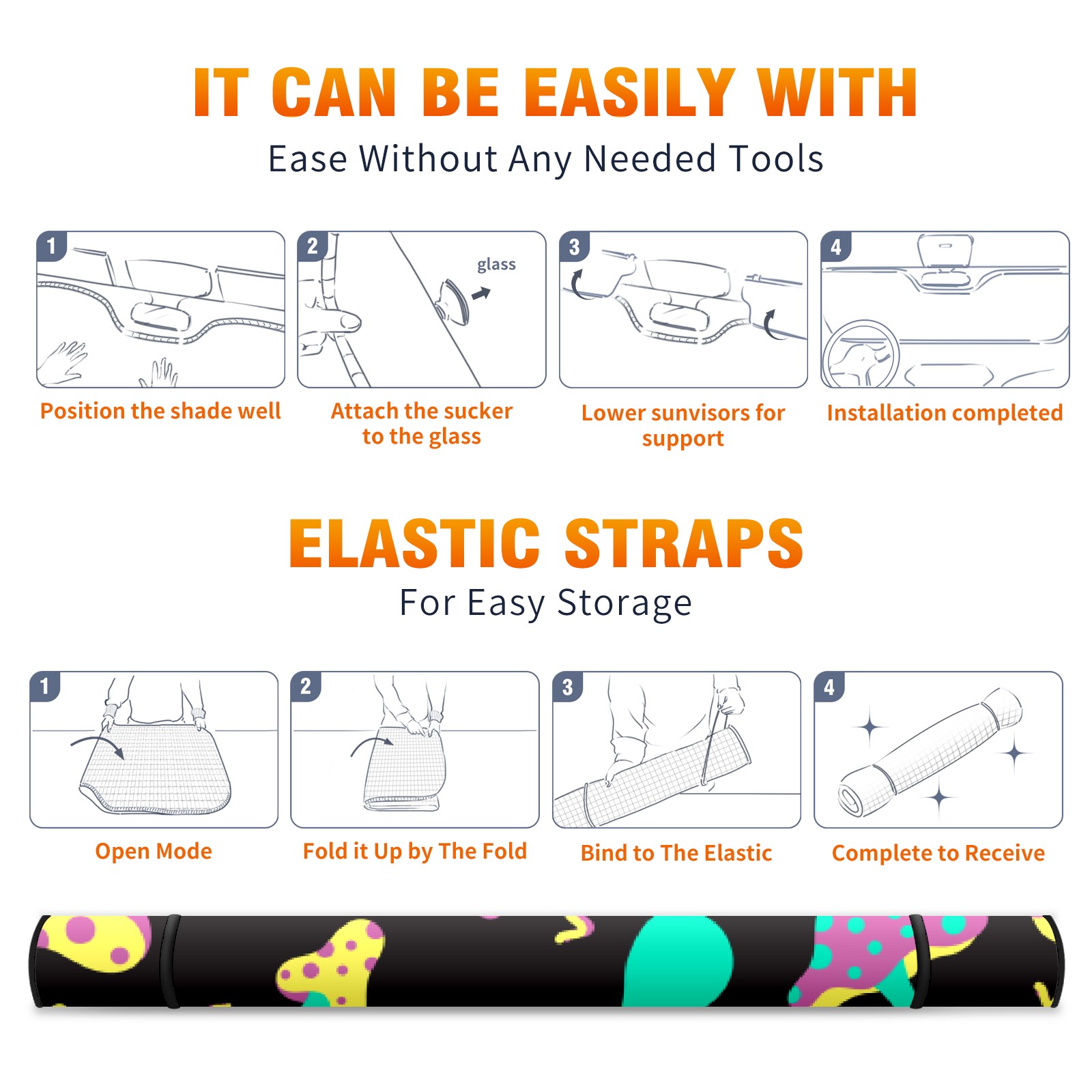 IT CAN BE EASILY WITH

Ease Without Any Needed Tools

1

Position the shade well

2

glass

Attach the sucker to the glass

3

Lower sunvisors for support

4

Installation completed

ELASTIC STRAPS

For Easy Storage

1

Open Mode

2

Fold it Up by The Fold

3

Bind to The Elastic

4

Complete to Receive