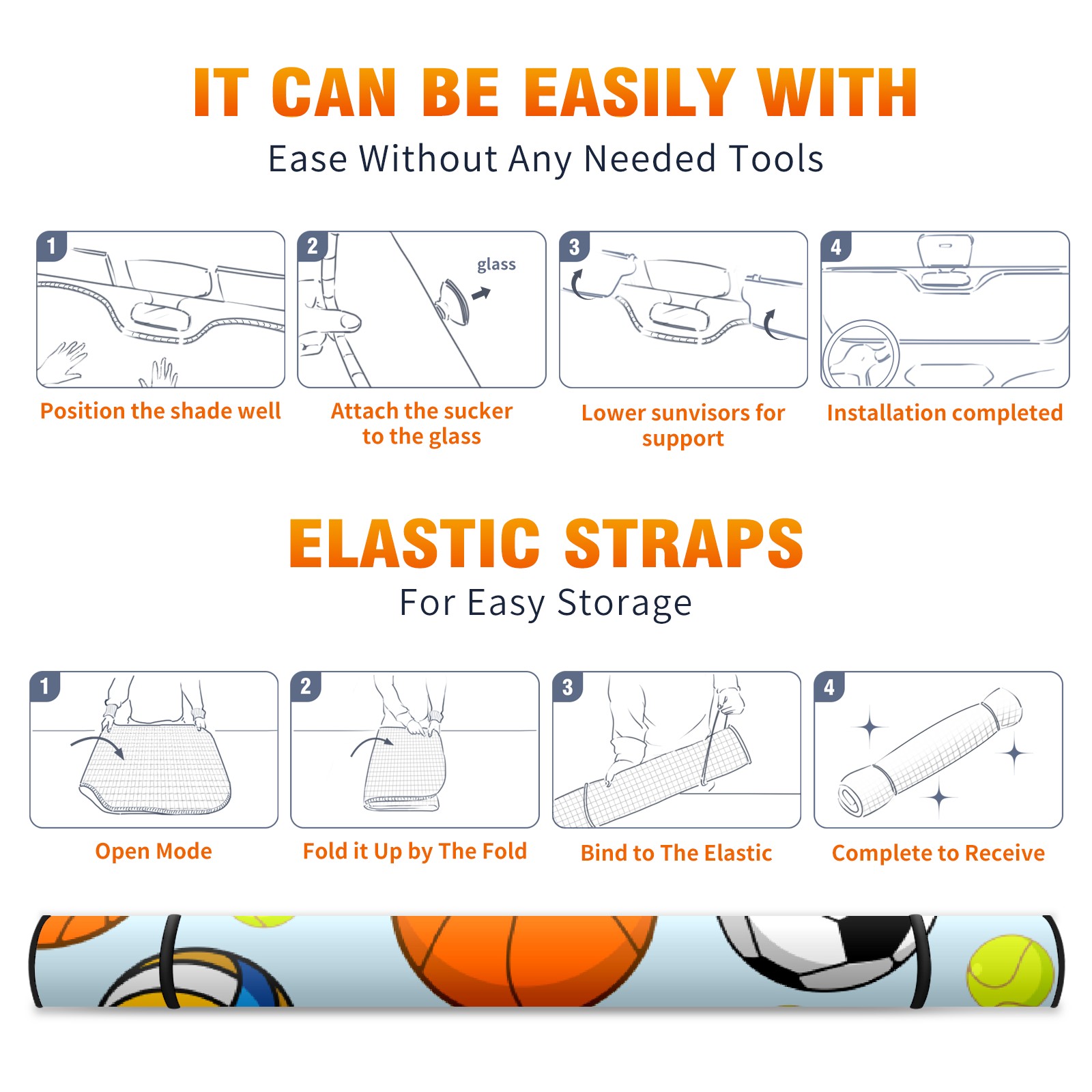 IT CAN BE EASILY WITH
Ease Without Any Needed Tools

1
Position the shade well

2
glass
Attach the sucker to the glass

3
Lower sunvisors for support

4
Installation completed

ELASTIC STRAPS
For Easy Storage

1
Open Mode

2
Fold it Up by The Fold

3
Bind to The Elastic

4
Complete to Receive