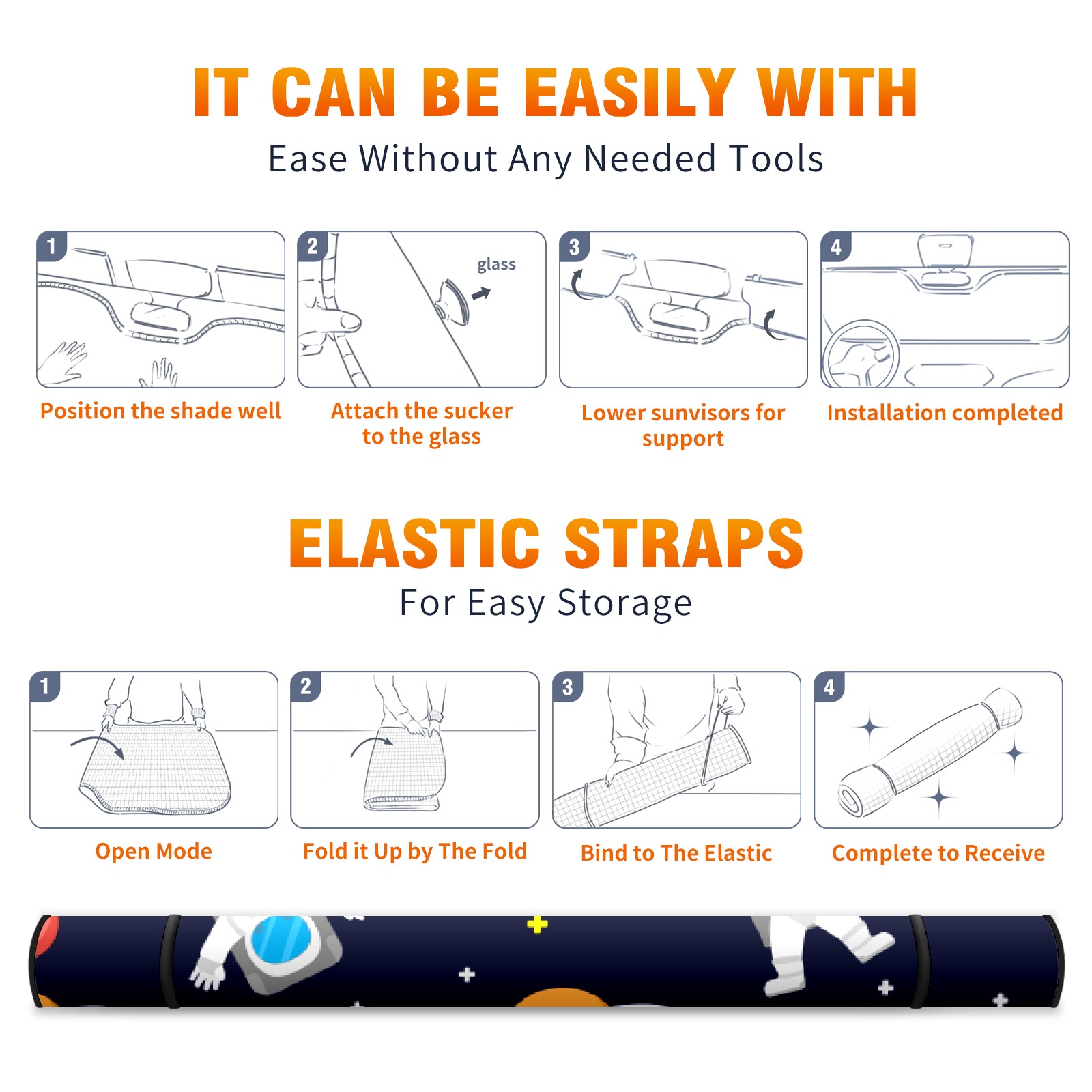 IT CAN BE EASILY WITH
Ease Without Any Needed Tools

1
Position the shade well

2
glass
Attach the sucker to the glass

3
Lower sunvisors for support

4
Installation completed

ELASTIC STRAPS
For Easy Storage

1
Open Mode

2
Fold it Up by The Fold

3
Bind to The Elastic

4
Complete to Receive