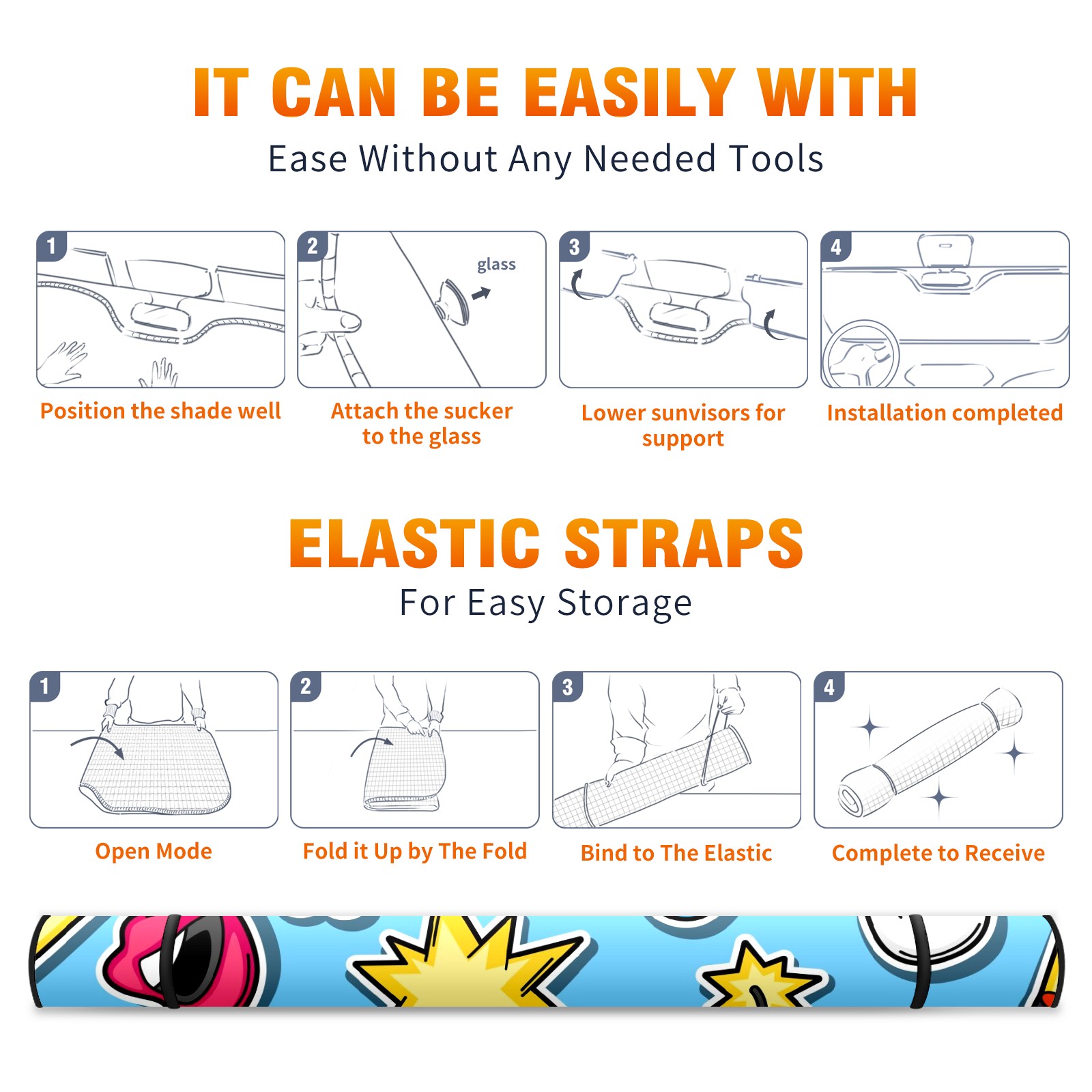 IT CAN BE EASILY WITH
Ease Without Any Needed Tools

1
Position the shade well

2
glass
Attach the sucker to the glass

3
Lower sunvisors for support

4
Installation completed

ELASTIC STRAPS
For Easy Storage

1
Open Mode

2
Fold it Up by The Fold

3
Bind to The Elastic

4
Complete to Receive