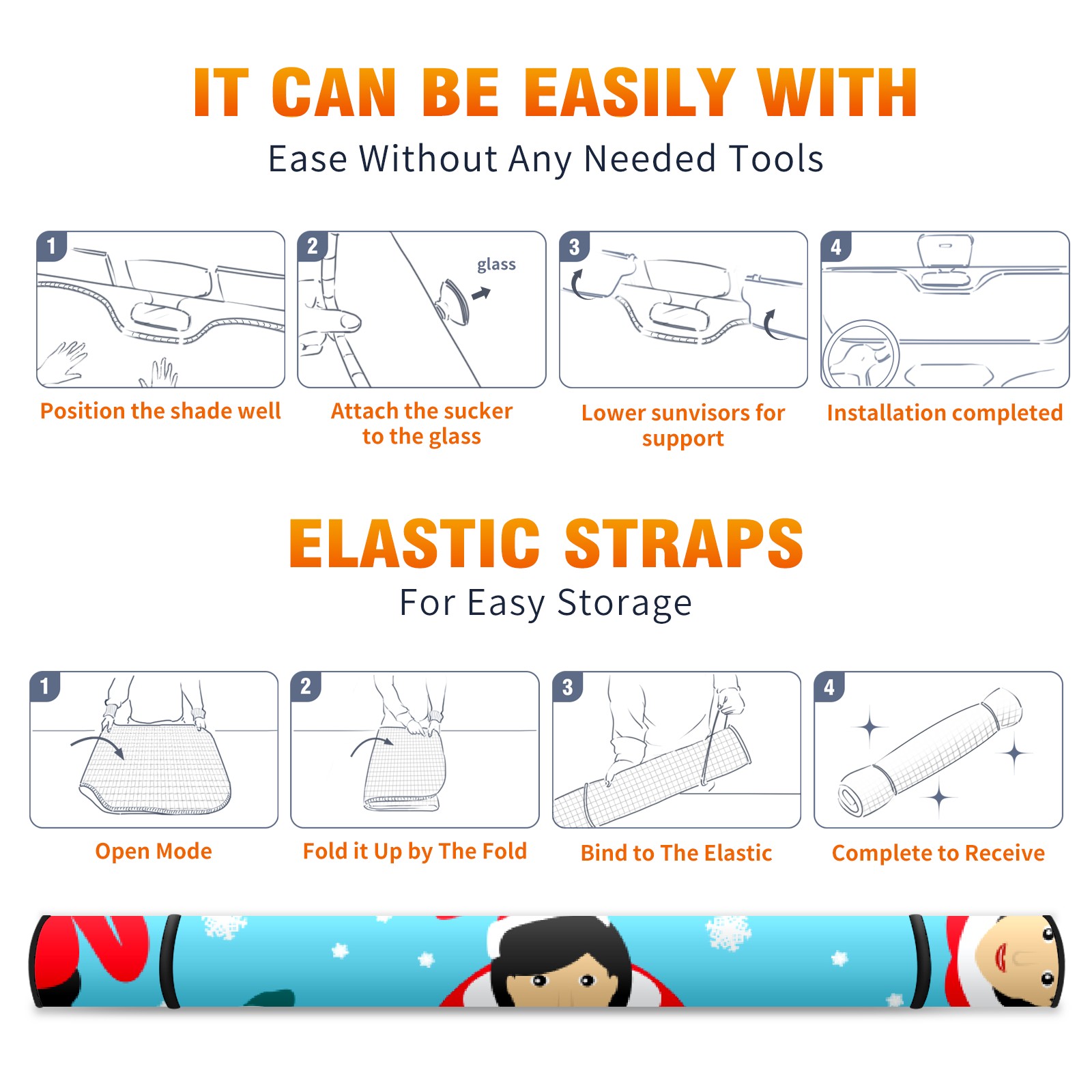 IT CAN BE EASILY WITH

Ease Without Any Needed Tools

1

Position the shade well

2

glass

Attach the sucker to the glass

3

Lower sunvisors for support

4

Installation completed

ELASTIC STRAPS

For Easy Storage

1

Open Mode

2

Fold it Up by The Fold

3

Bind to The Elastic

4

Complete to Receive