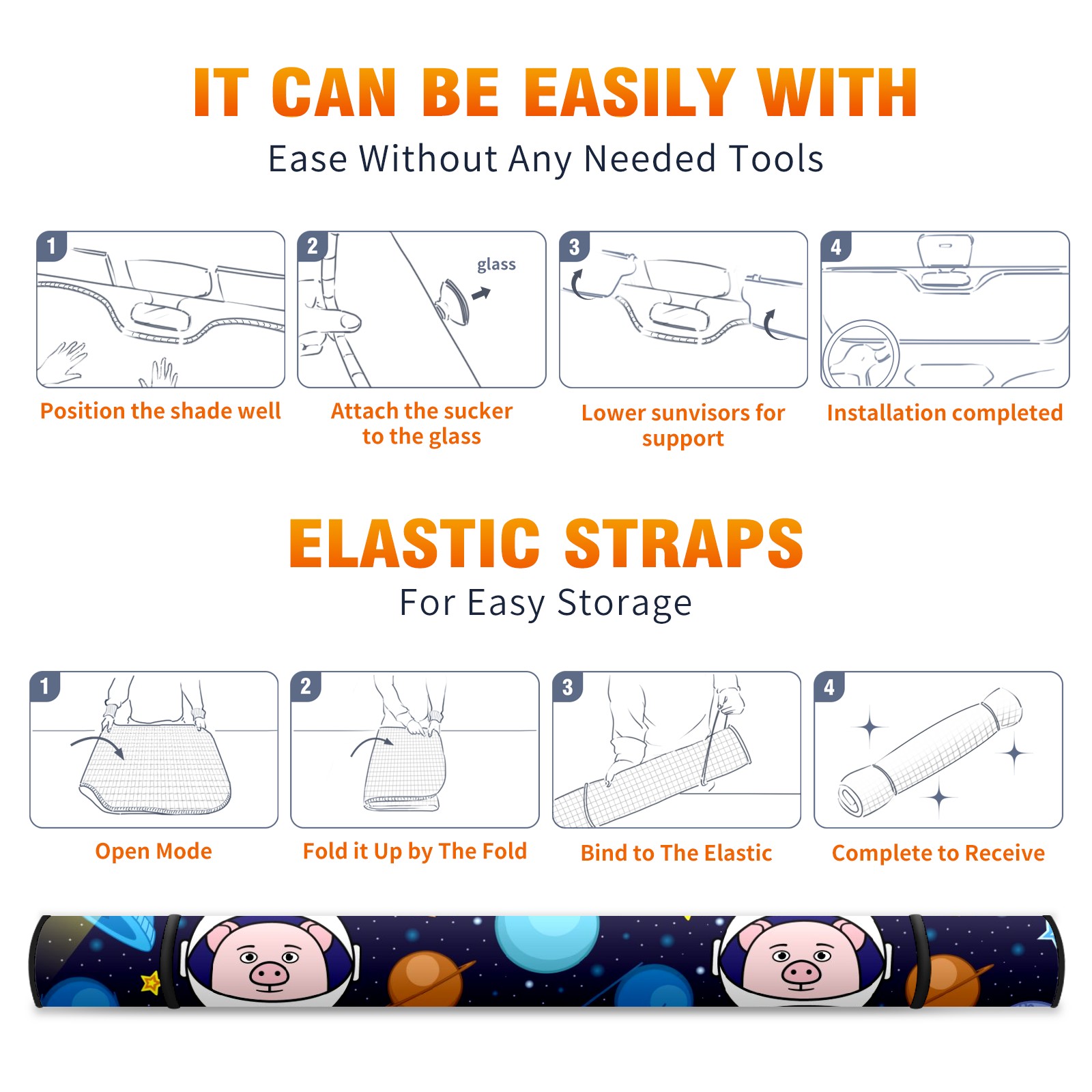 IT CAN BE EASILY WITH

Ease Without Any Needed Tools

1

Position the shade well

2

glass

Attach the sucker to the glass

3

Lower sunvisors for support

4

Installation completed

ELASTIC STRAPS

For Easy Storage

1

Open Mode

2

Fold it Up by The Fold

3

Bind to The Elastic

4

Complete to Receive