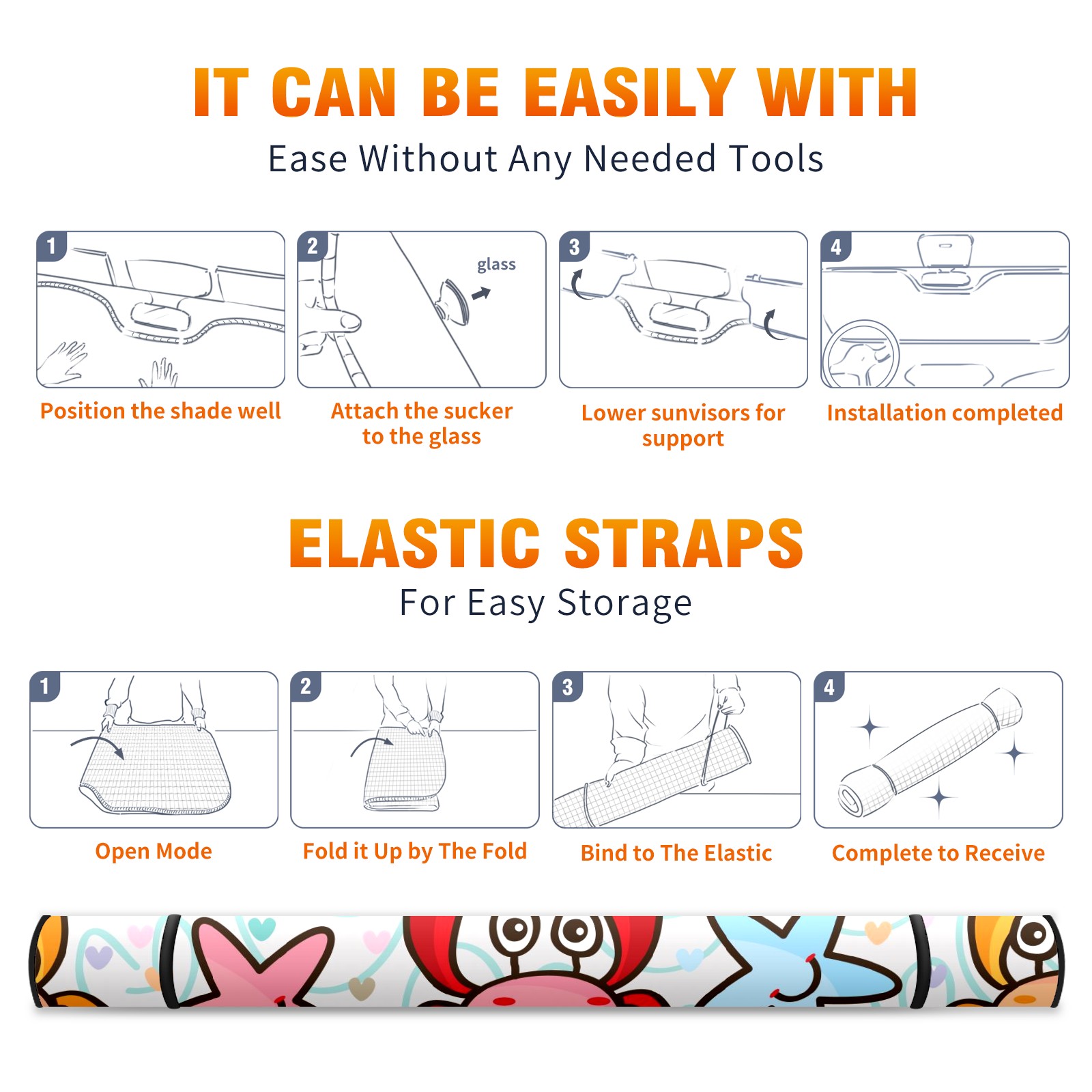 IT CAN BE EASILY WITH
Ease Without Any Needed Tools

1
Position the shade well

2
glass
Attach the sucker to the glass

3
Lower sunvisors for support

4
Installation completed

ELASTIC STRAPS
For Easy Storage

1
Open Mode

2
Fold it Up by The Fold

3
Bind to The Elastic

4
Complete to Receive