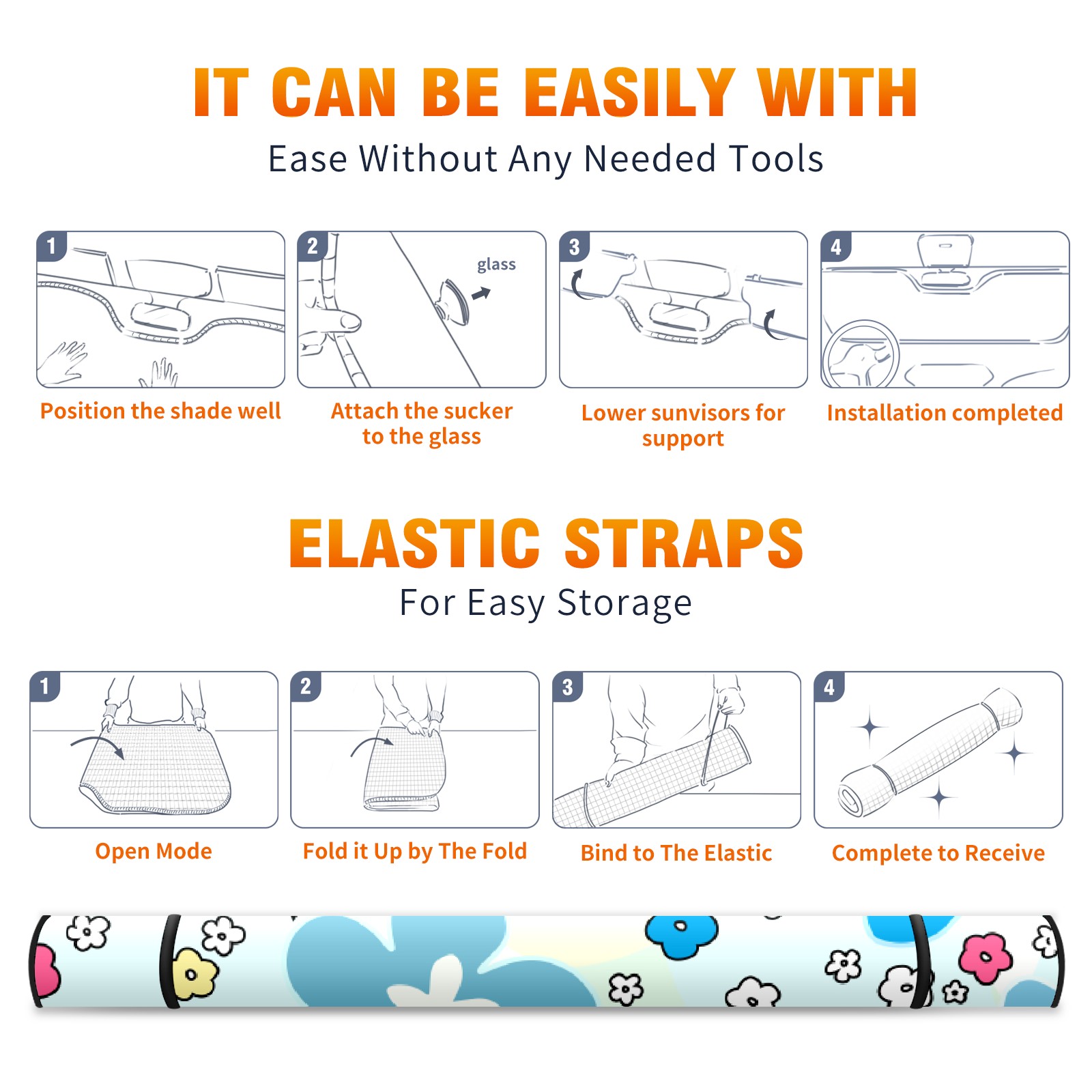 IT CAN BE EASILY WITH

Ease Without Any Needed Tools

1

Position the shade well

2

glass

Attach the sucker to the glass

3

Lower sunvisors for support

4

Installation completed

ELASTIC STRAPS

For Easy Storage

1

Open Mode

2

Fold it Up by The Fold

3

Bind to The Elastic

4

Complete to Receive