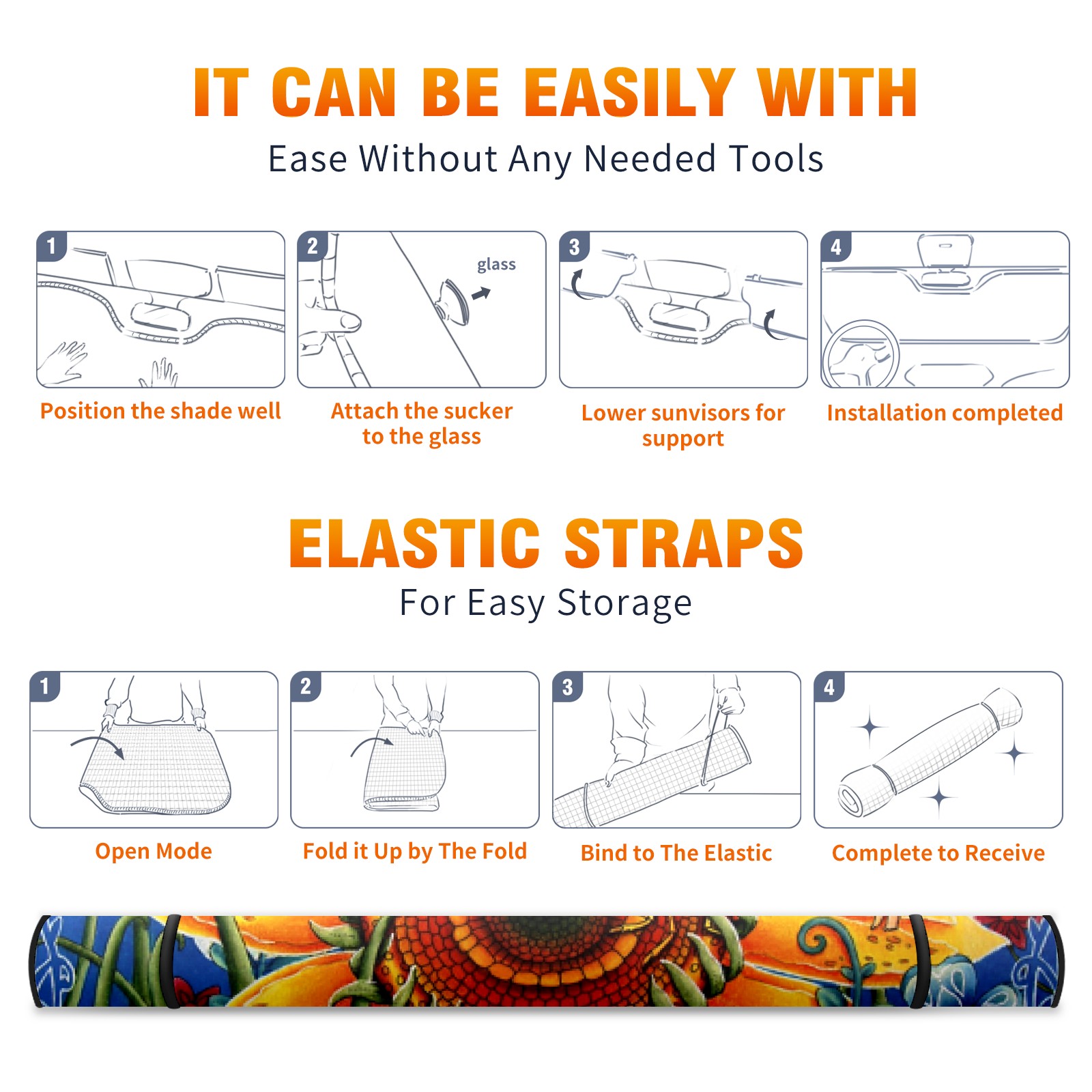 IT CAN BE EASILY WITH

Ease Without Any Needed Tools

1

Position the shade well

2

glass

Attach the sucker to the glass

3

Lower sunvisors for support

4

Installation completed

ELASTIC STRAPS

For Easy Storage

1

Open Mode

2

Fold it Up by The Fold

3

Bind to The Elastic

4

Complete to Receive