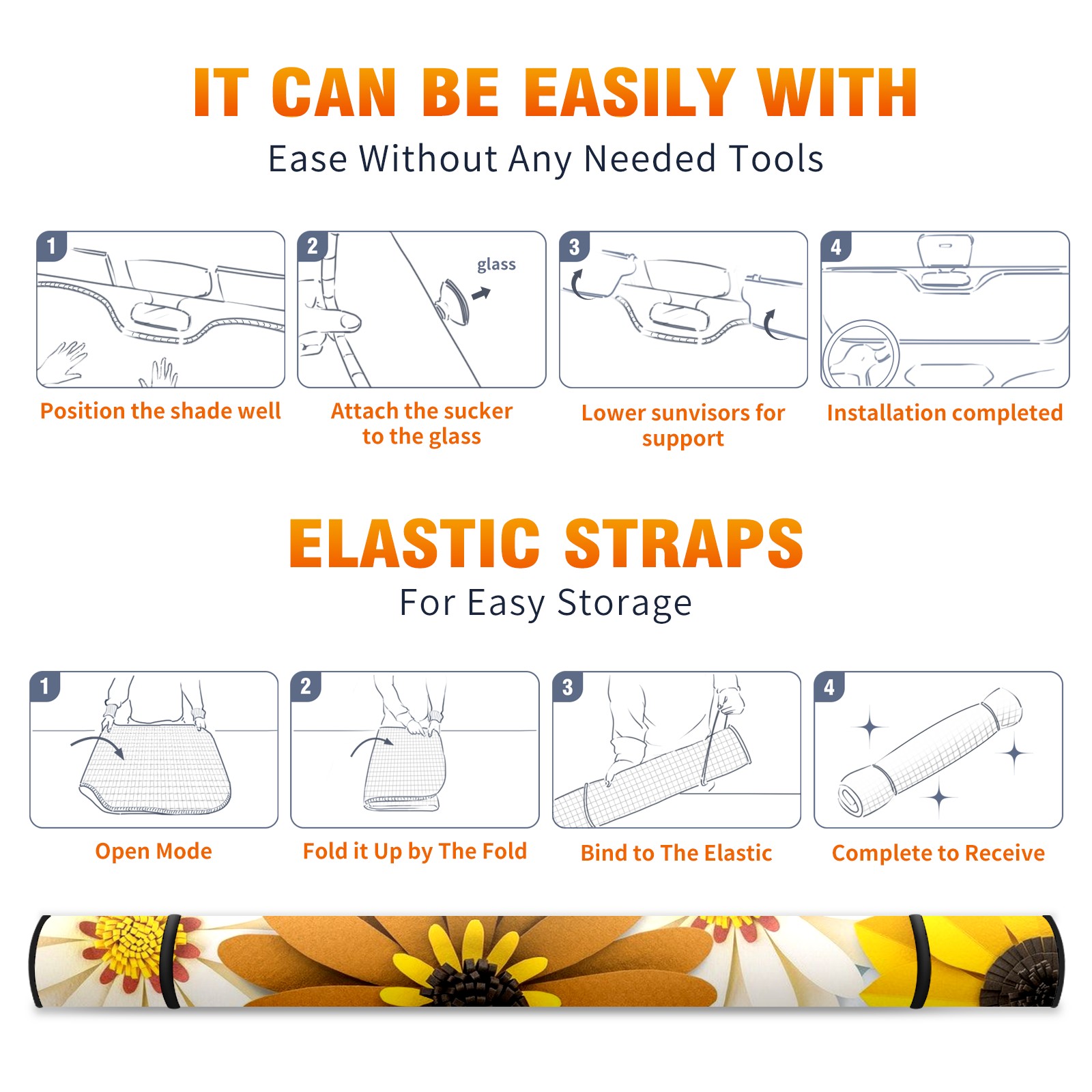 IT CAN BE EASILY WITH

Ease Without Any Needed Tools

1

Position the shade well

2

glass

Attach the sucker to the glass

3

Lower sunvisors for support

4

Installation completed

ELASTIC STRAPS

For Easy Storage

1

Open Mode

2

Fold it Up by The Fold

3

Bind to The Elastic

4

Complete to Receive