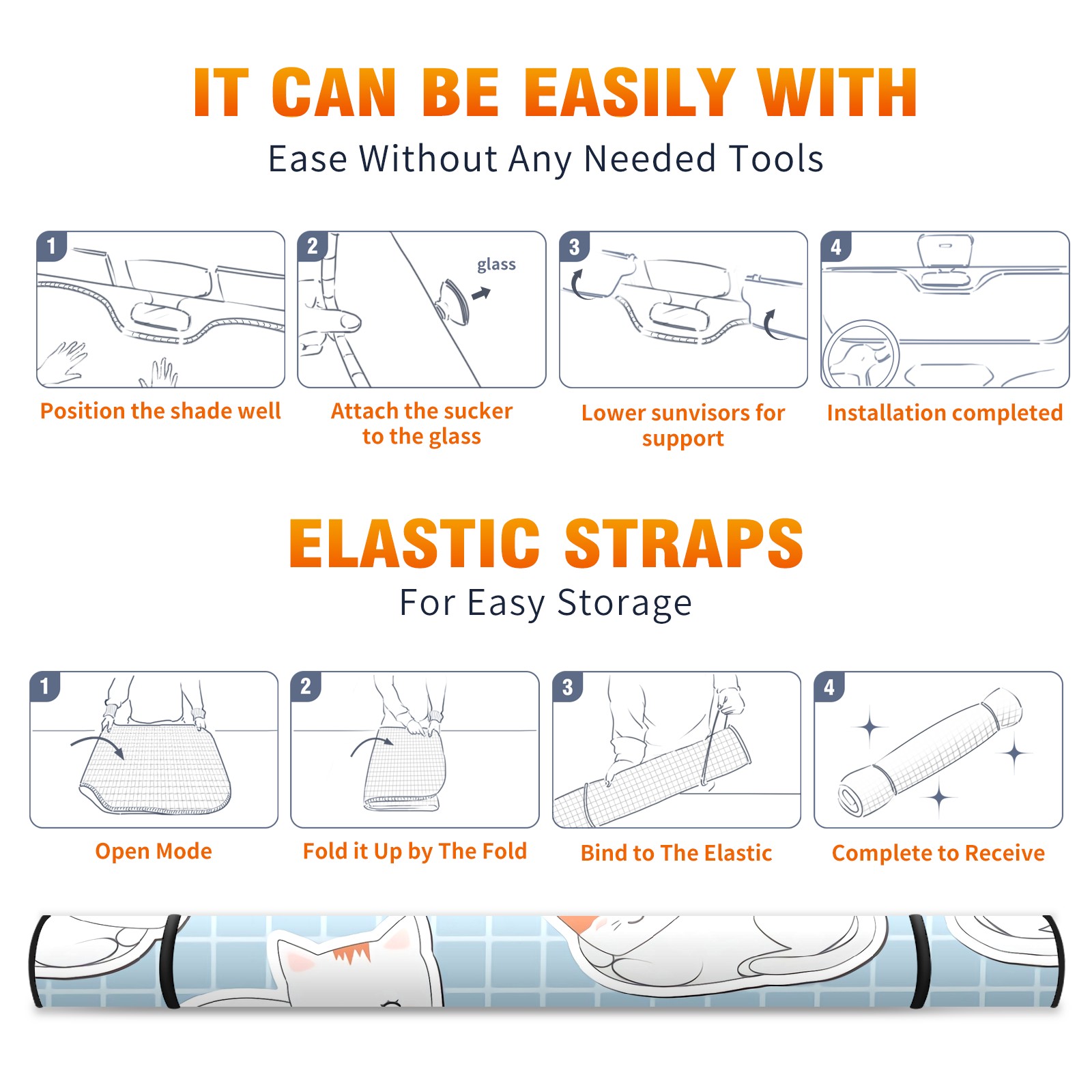 IT CAN BE EASILY WITH

Ease Without Any Needed Tools

1

Position the shade well

2

glass

Attach the sucker to the glass

3

Lower sunvisors for support

4

Installation completed

ELASTIC STRAPS

For Easy Storage

1

Open Mode

2

Fold it Up by The Fold

3

Bind to The Elastic

4

Complete to Receive