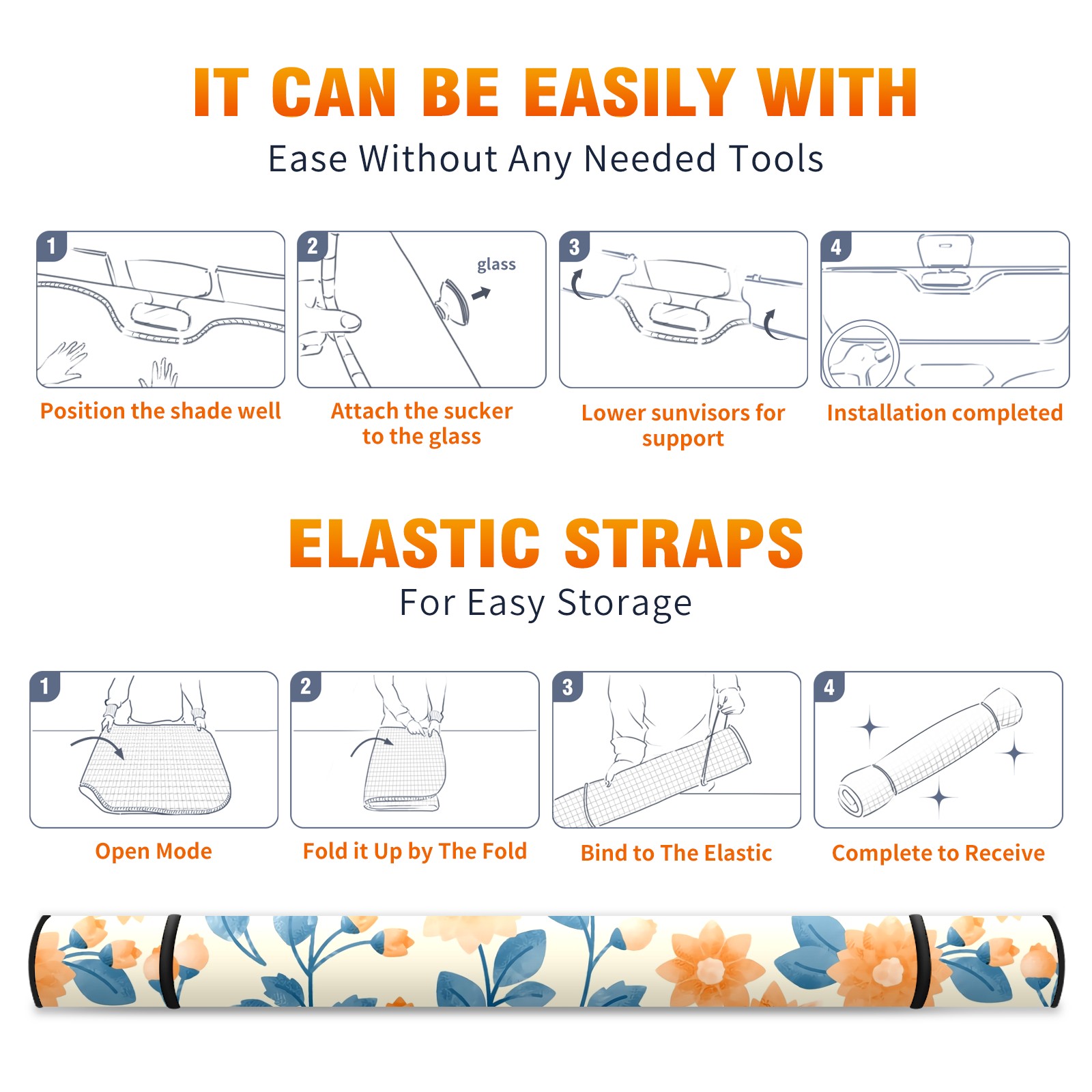 IT CAN BE EASILY WITH
Ease Without Any Needed Tools

1
Position the shade well

2
glass
Attach the sucker to the glass

3
Lower sunvisors for support

4
Installation completed

ELASTIC STRAPS
For Easy Storage

1
Open Mode

2
Fold it Up by The Fold

3
Bind to The Elastic

4
Complete to Receive