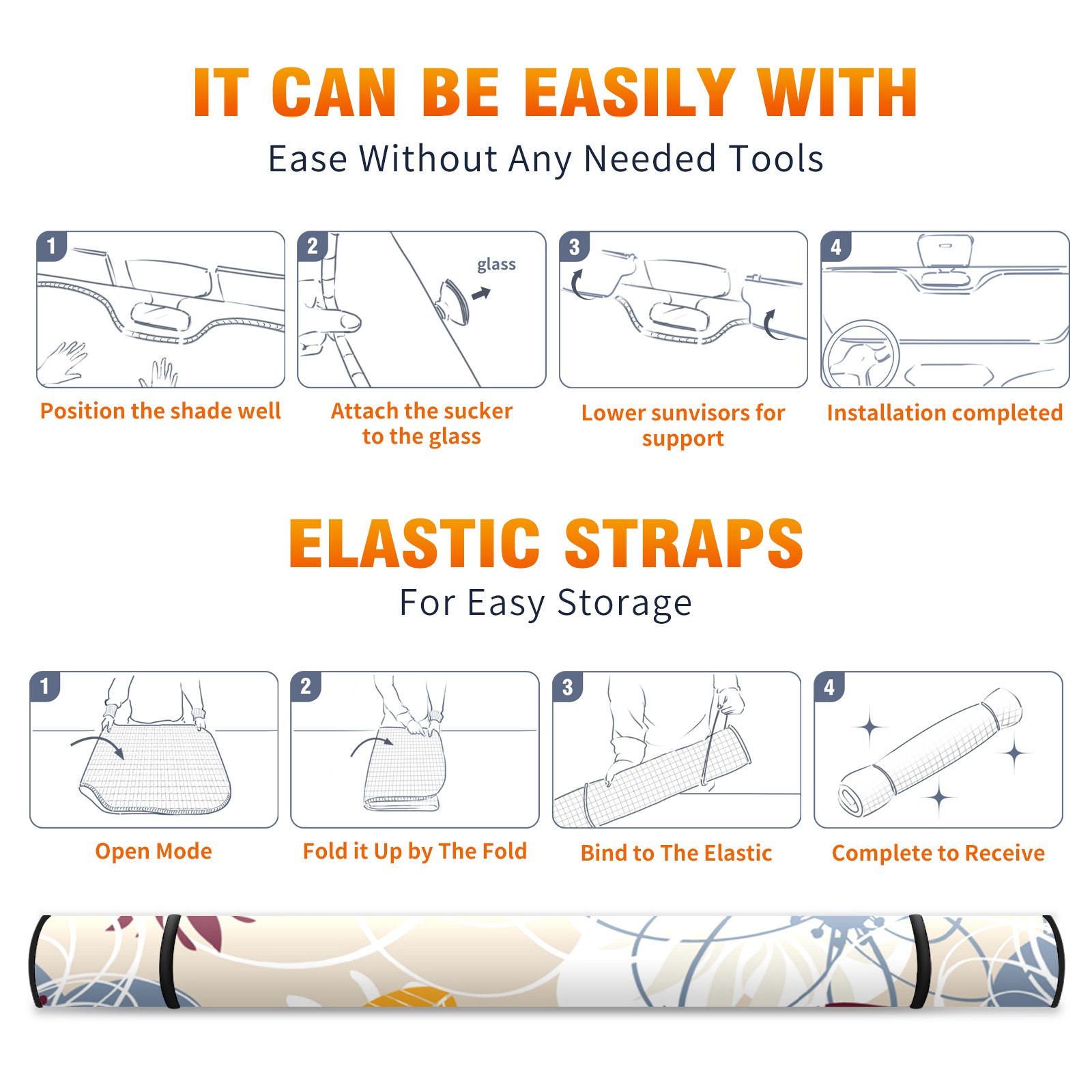 IT CAN BE EASILY WITH
Ease Without Any Needed Tools

1
Position the shade well

2
glass
Attach the sucker to the glass

3
Lower sunvisors for support

4
Installation completed

ELASTIC STRAPS
For Easy Storage

1
Open Mode

2
Fold it Up by The Fold

3
Bind to The Elastic

4
Complete to Receive