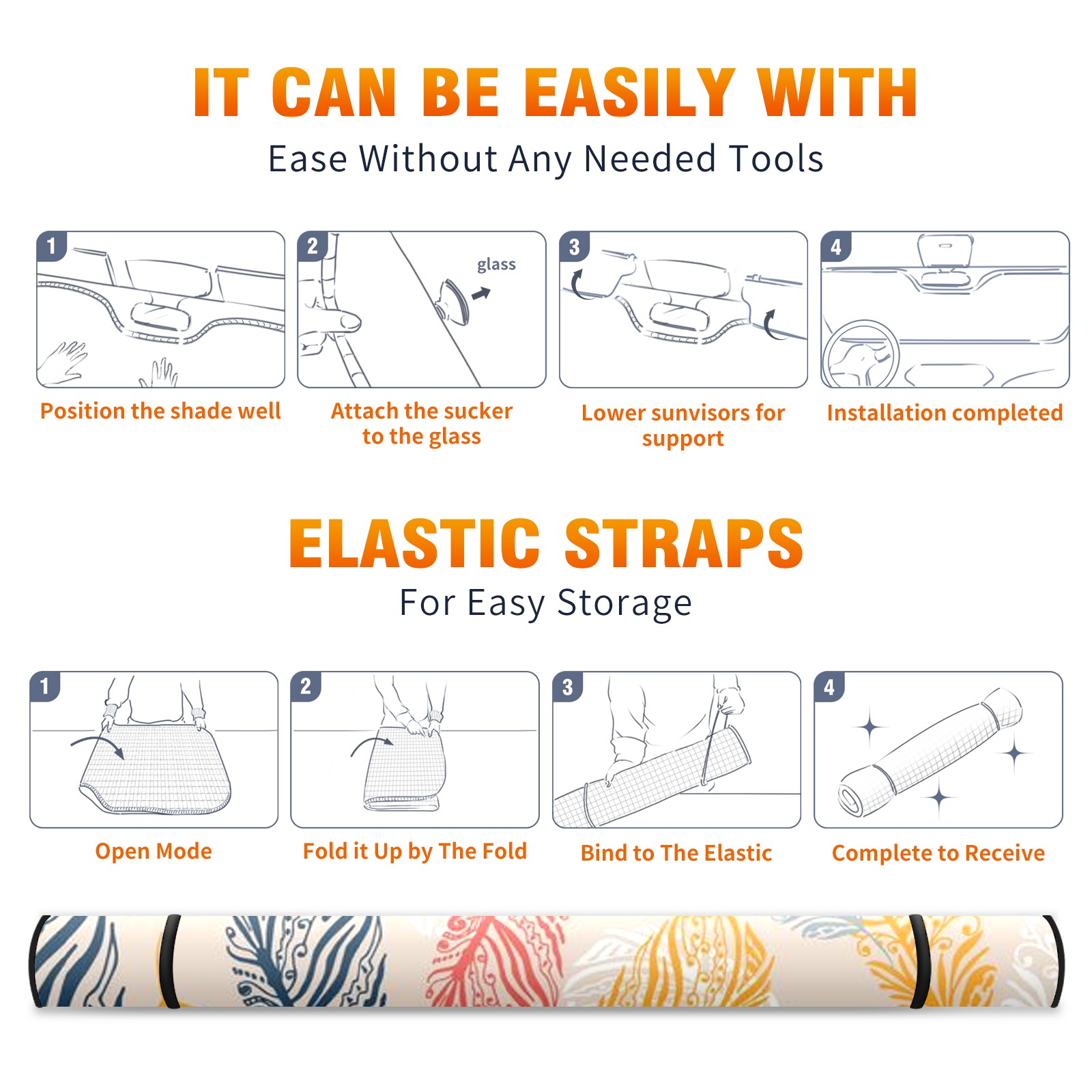 IT CAN BE EASILY WITH

Ease Without Any Needed Tools

1

Position the shade well

2

glass

Attach the sucker to the glass

3

Lower sunvisors for support

4

Installation completed

ELASTIC STRAPS

For Easy Storage

1

Open Mode

2

Fold it Up by The Fold

3

Bind to The Elastic

4

Complete to Receive