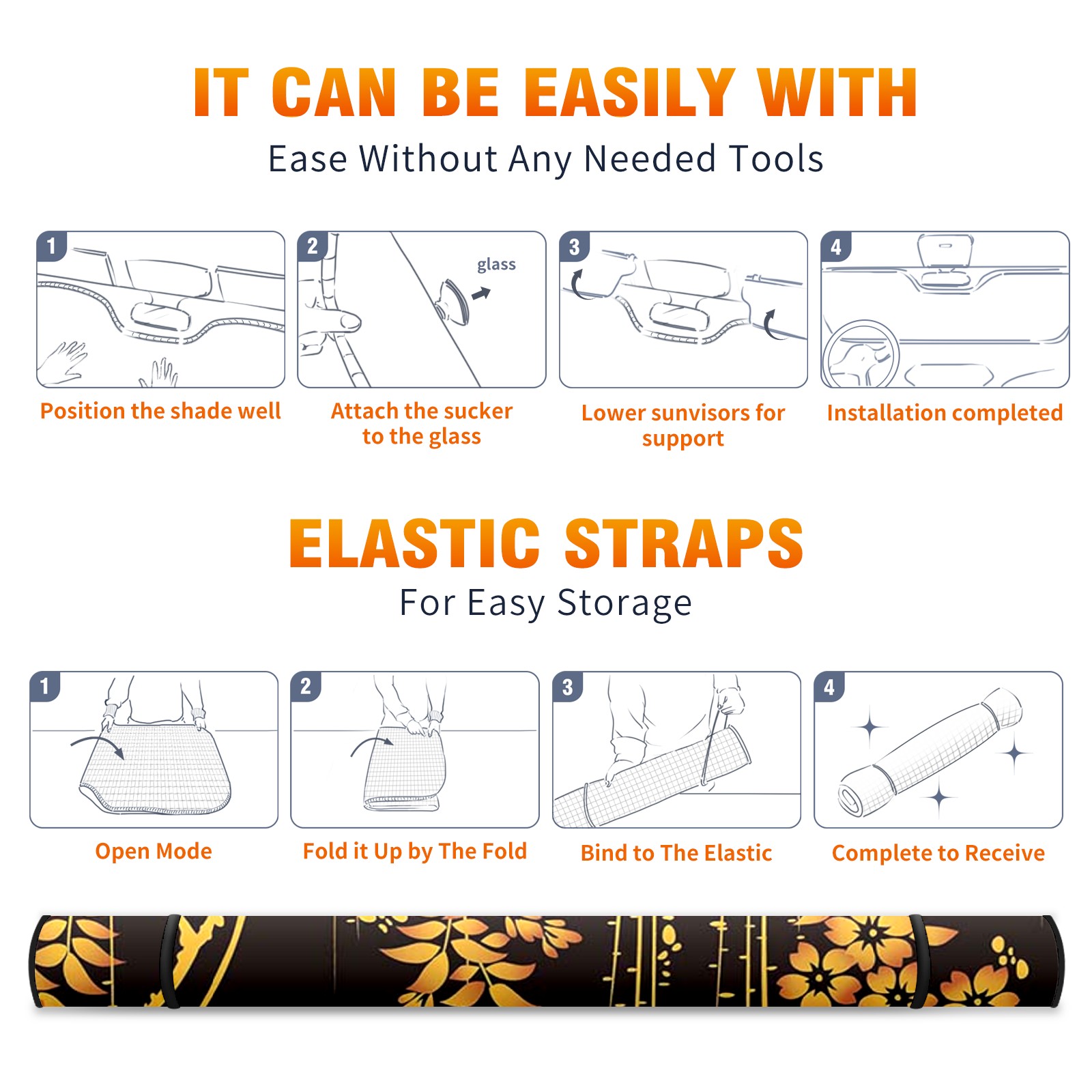 IT CAN BE EASILY WITH
Ease Without Any Needed Tools

1
Position the shade well

2
glass
Attach the sucker to the glass

3
Lower sunvisors for support

4
Installation completed

ELASTIC STRAPS
For Easy Storage

1
Open Mode

2
Fold it Up by The Fold

3
Bind to The Elastic

4
Complete to Receive