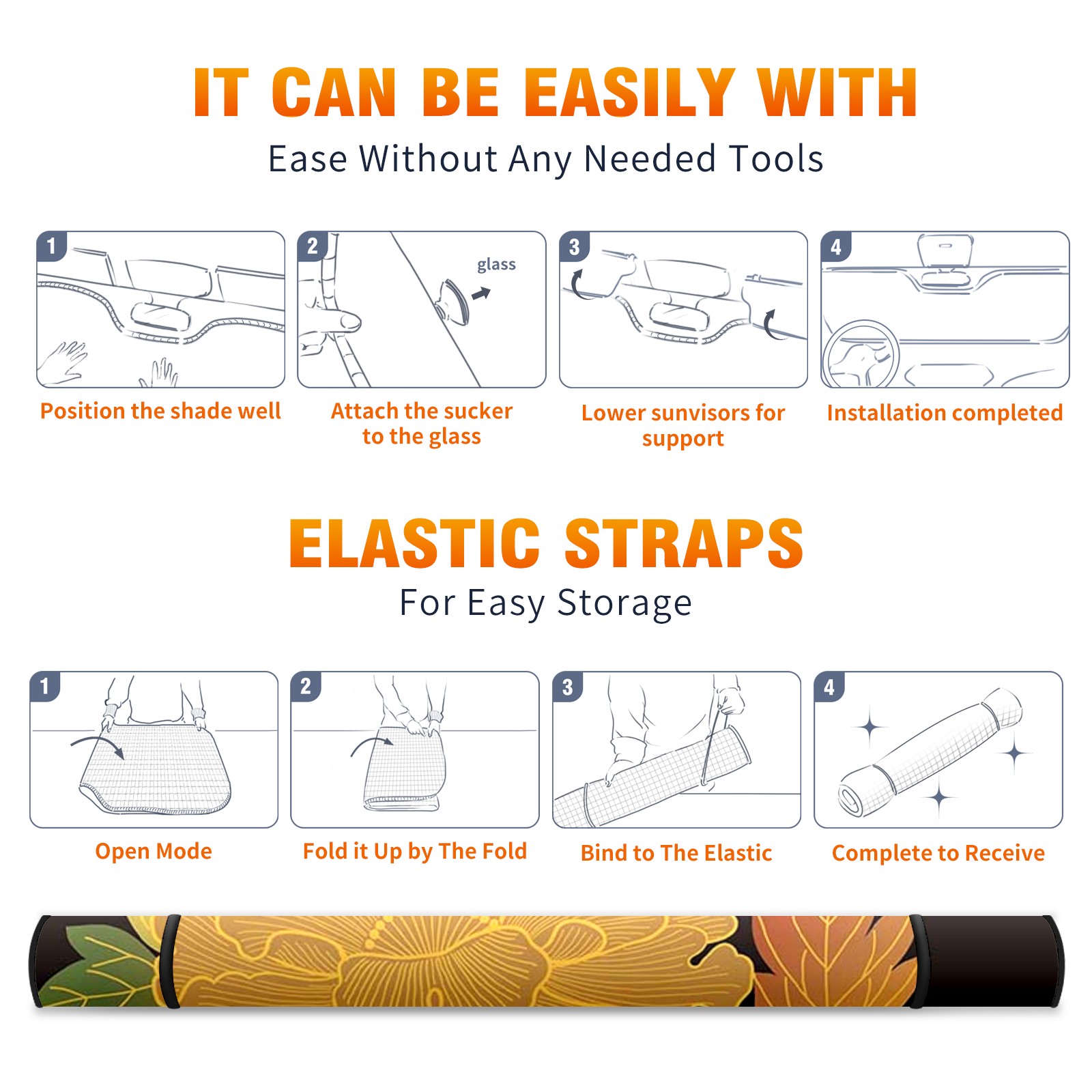 IT CAN BE EASILY WITH
Ease Without Any Needed Tools

1
Position the shade well

2
glass
Attach the sucker to the glass

3
Lower sunvisors for support

4
Installation completed

ELASTIC STRAPS
For Easy Storage

1
Open Mode

2
Fold it Up by The Fold

3
Bind to The Elastic

4
Complete to Receive