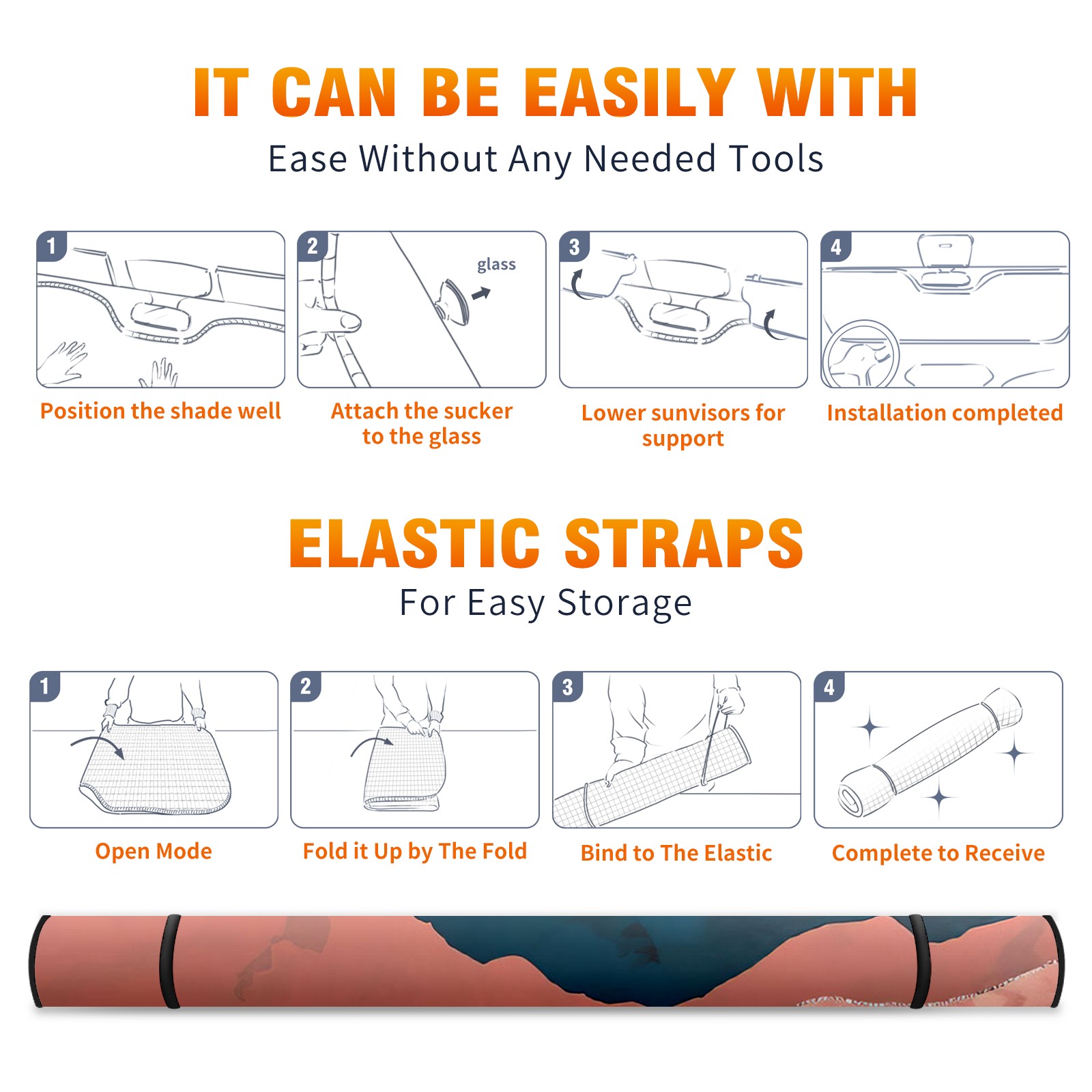 IT CAN BE EASILY WITH
Ease Without Any Needed Tools

1
Position the shade well

2
glass
Attach the sucker to the glass

3
Lower sunvisors for support

4
Installation completed

ELASTIC STRAPS
For Easy Storage

1
Open Mode

2
Fold it Up by The Fold

3
Bind to The Elastic

4
Complete to Receive