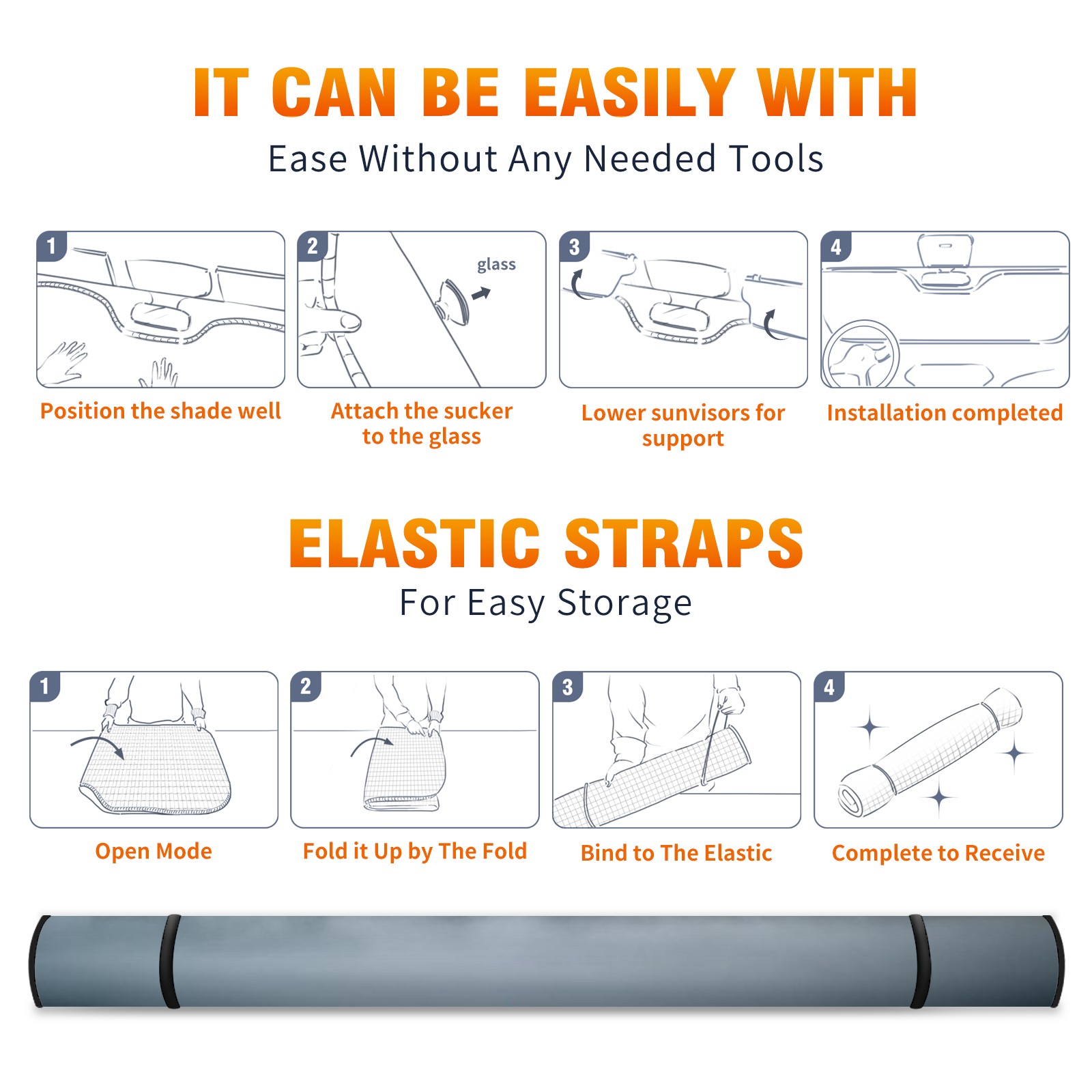 IT CAN BE EASILY WITH
Ease Without Any Needed Tools

1
Position the shade well

2
glass
Attach the sucker to the glass

3
Lower sunvisors for support

4
Installation completed

ELASTIC STRAPS
For Easy Storage

1
Open Mode

2
Fold it Up by The Fold

3
Bind to The Elastic

4
Complete to Receive