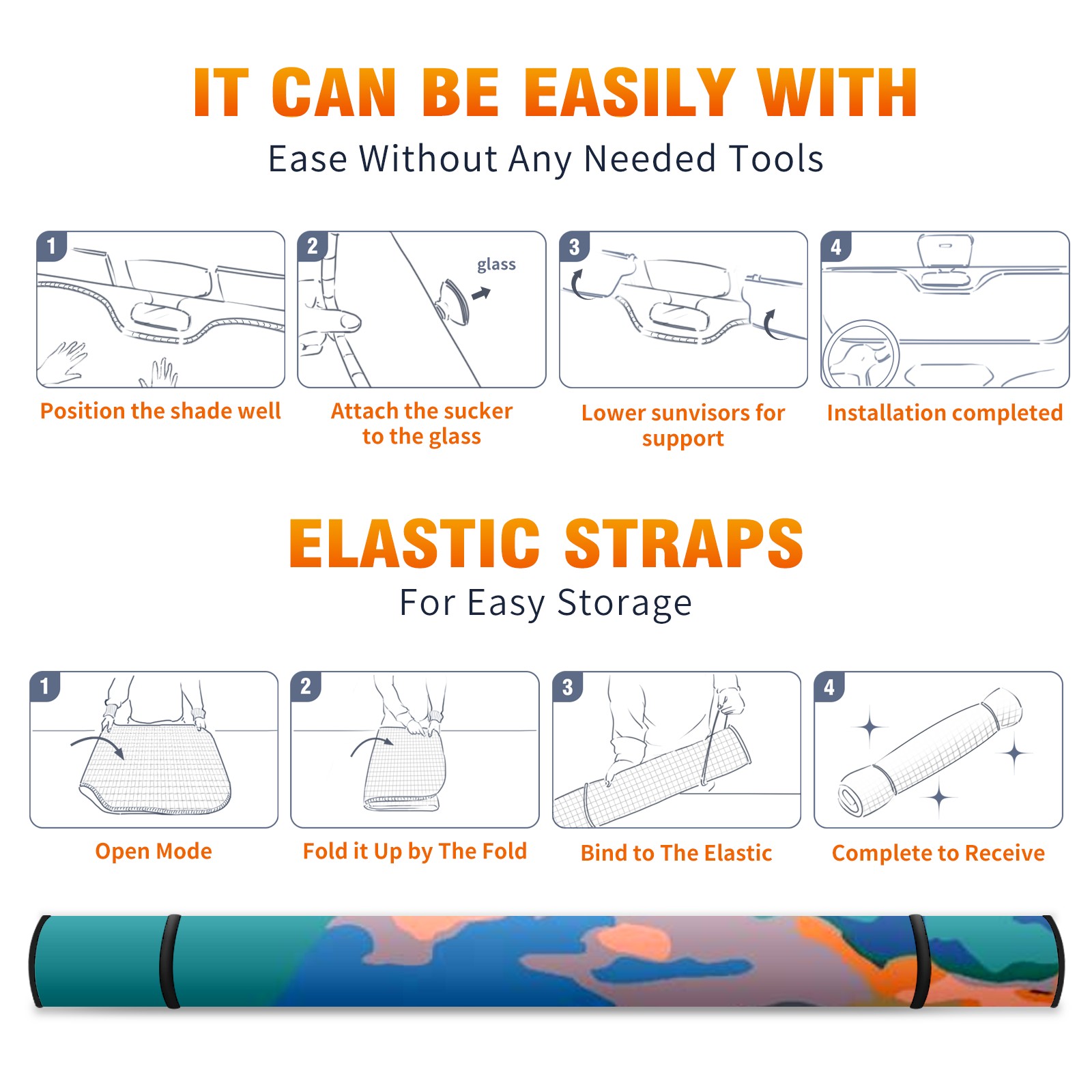 IT CAN BE EASILY WITH
Ease Without Any Needed Tools

1

Position the shade well

2

glass

Attach the sucker to the glass

3

Lower sunvisors for support

4

Installation completed

ELASTIC STRAPS
For Easy Storage

1

Open Mode

2

Fold it Up by The Fold

3

Bind to The Elastic

4

Complete to Receive