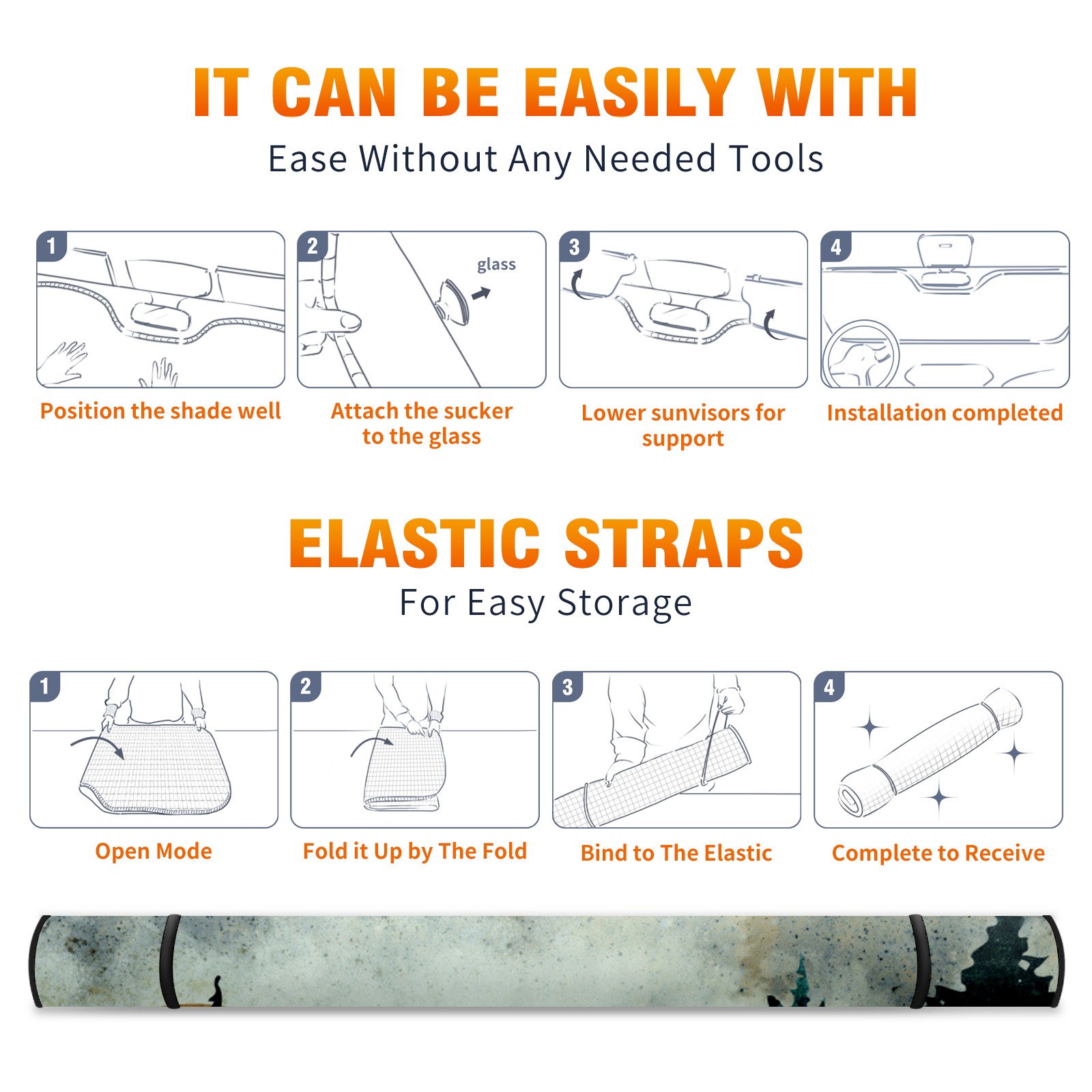 IT CAN BE EASILY WITH

Ease Without Any Needed Tools

1

Position the shade well

2

glass

Attach the sucker to the glass

3

Lower sunvisors for support

4

Installation completed

ELASTIC STRAPS

For Easy Storage

1

Open Mode

2

Fold it Up by The Fold

3

Bind to The Elastic

4

Complete to Receive