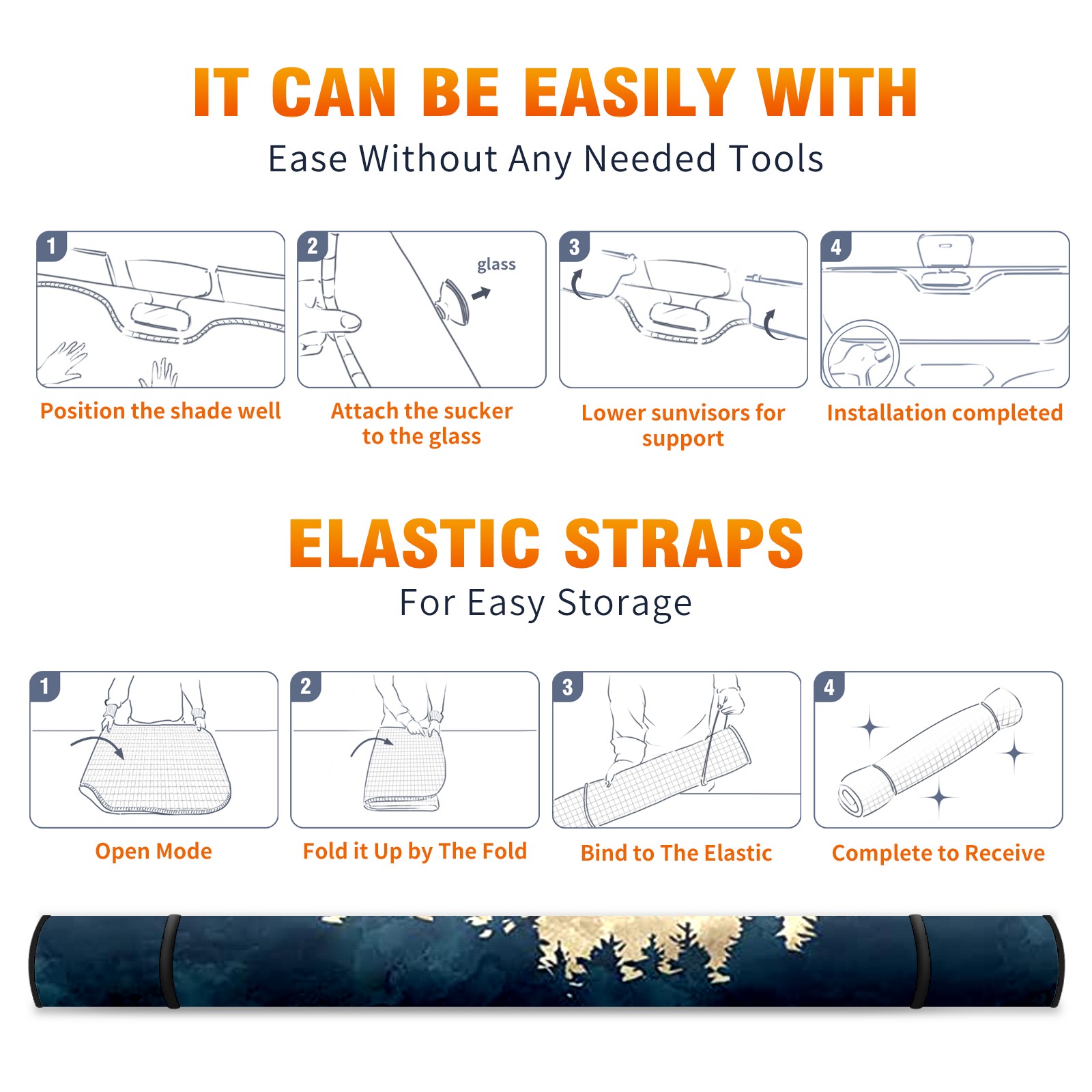 IT CAN BE EASILY WITH
Ease Without Any Needed Tools

1
Position the shade well

2
glass
Attach the sucker to the glass

3
Lower sunvisors for support

4
Installation completed

ELASTIC STRAPS
For Easy Storage

1
Open Mode

2
Fold it Up by The Fold

3
Bind to The Elastic

4
Complete to Receive