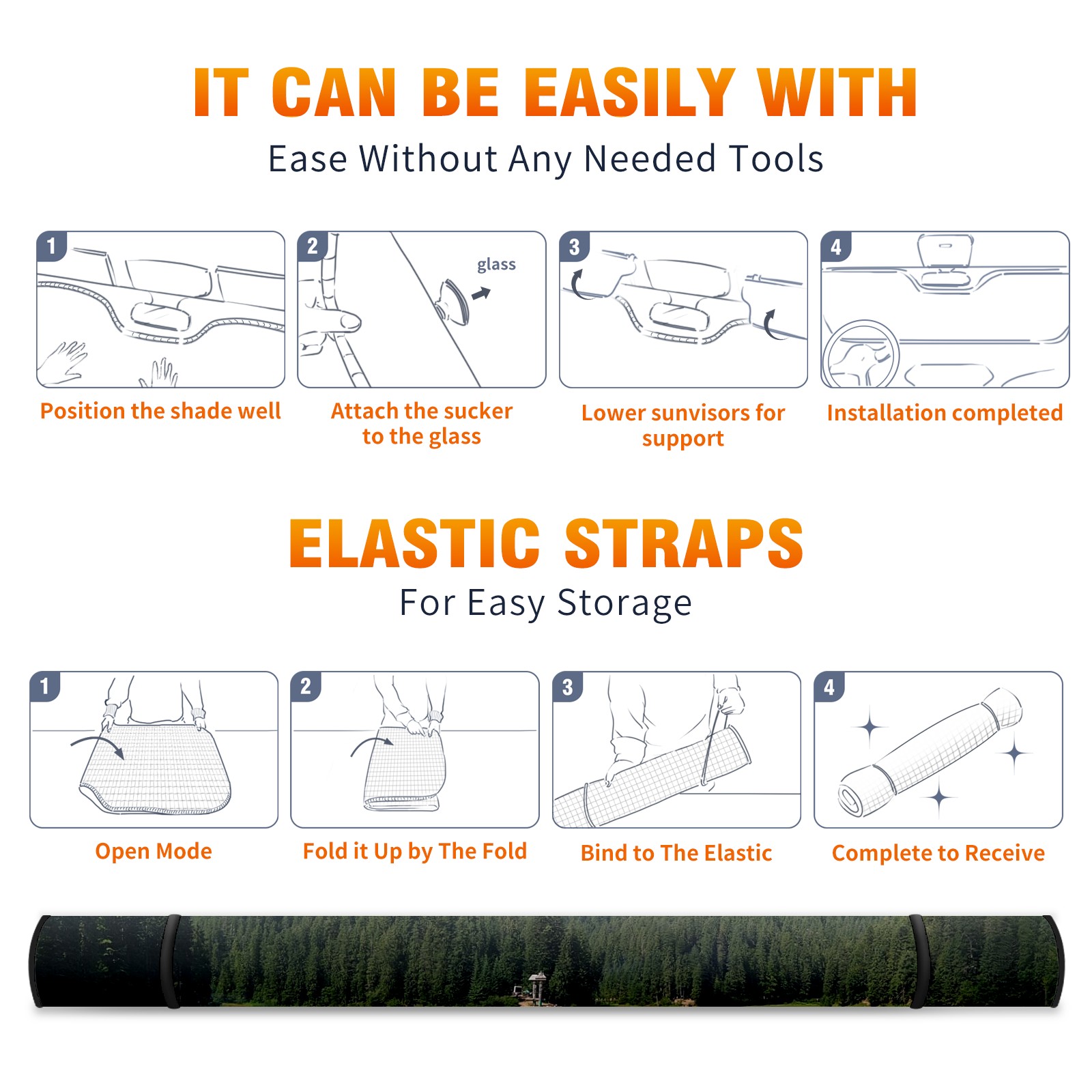 IT CAN BE EASILY WITH
Ease Without Any Needed Tools

1
Position the shade well

2
glass
Attach the sucker to the glass

3
Lower sunvisors for support

4
Installation completed

ELASTIC STRAPS
For Easy Storage

1
Open Mode

2
Fold it Up by The Fold

3
Bind to The Elastic

4
Complete to Receive