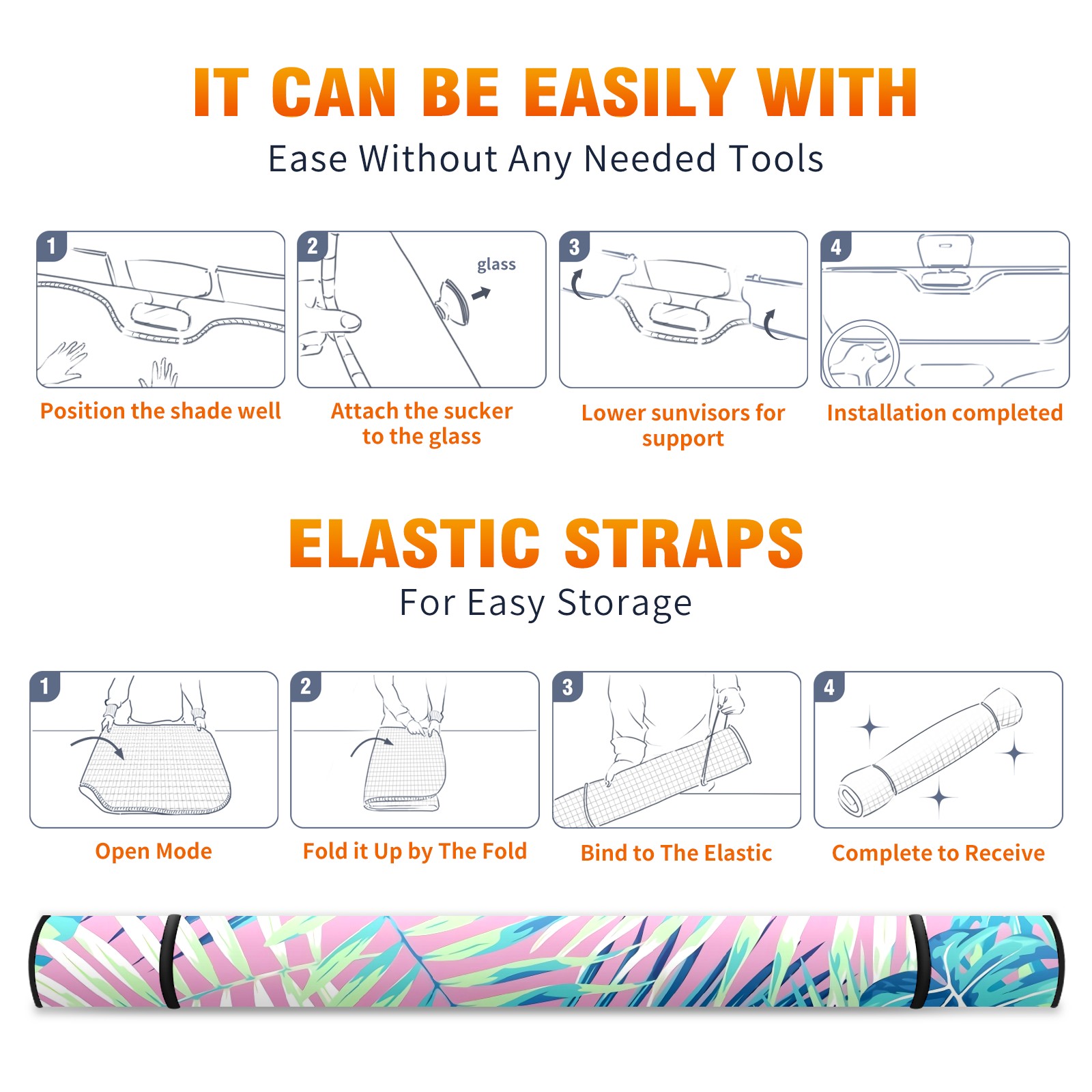 IT CAN BE EASILY WITH

Ease Without Any Needed Tools

1

Position the shade well

2

glass

Attach the sucker to the glass

3

Lower sunvisors for support

4

Installation completed

ELASTIC STRAPS

For Easy Storage

1

Open Mode

2

Fold it Up by The Fold

3

Bind to The Elastic

4

Complete to Receive