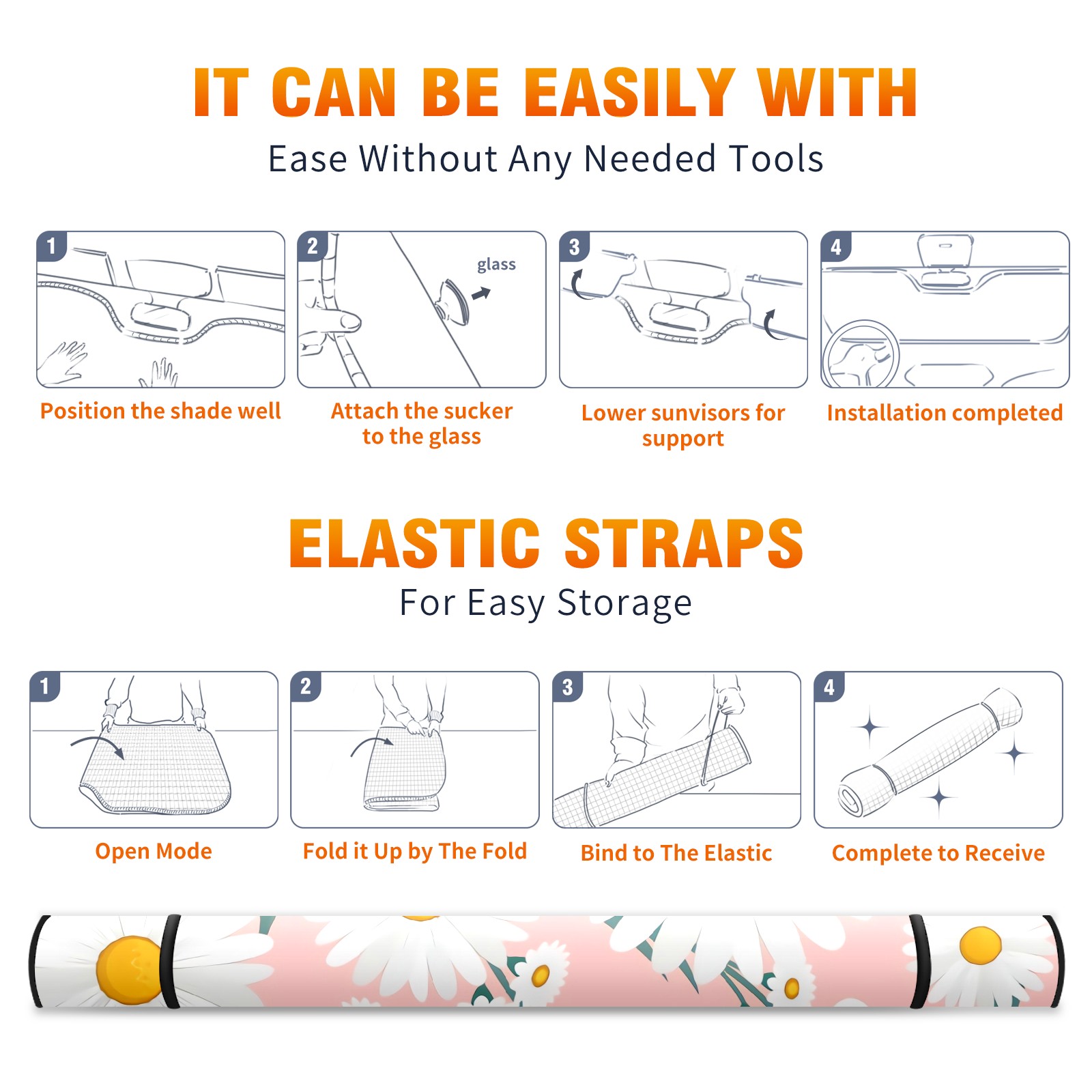 IT CAN BE EASILY WITH
Ease Without Any Needed Tools

1
Position the shade well

2
glass
Attach the sucker to the glass

3
Lower sunvisors for support

4
Installation completed

ELASTIC STRAPS
For Easy Storage

1
Open Mode

2
Fold it Up by The Fold

3
Bind to The Elastic

4
Complete to Receive