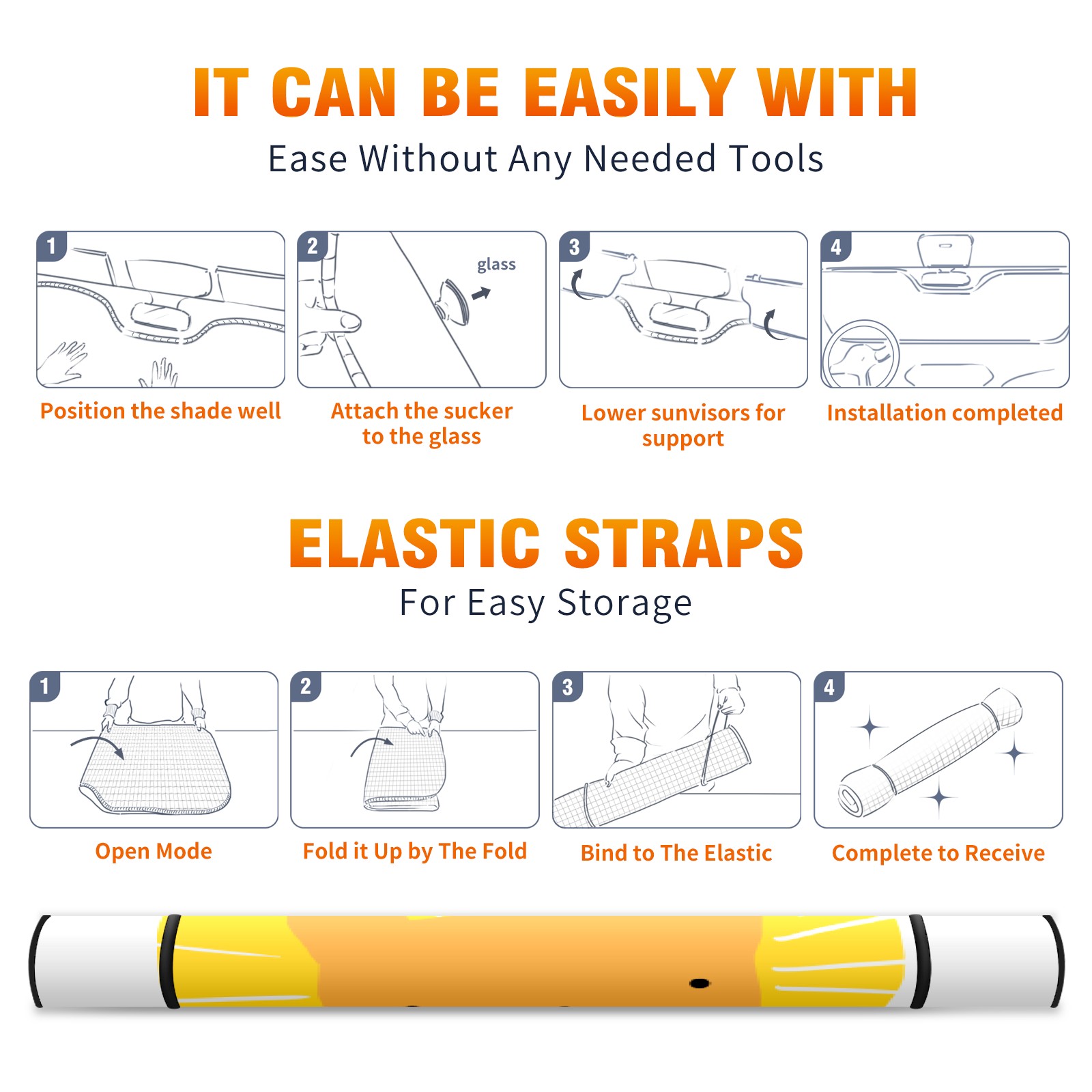 IT CAN BE EASILY WITH

Ease Without Any Needed Tools

1

Position the shade well

2

glass

Attach the sucker to the glass

3

Lower sunvisors for support

4

Installation completed

ELASTIC STRAPS

For Easy Storage

1

Open Mode

2

Fold it Up by The Fold

3

Bind to The Elastic

4

Complete to Receive