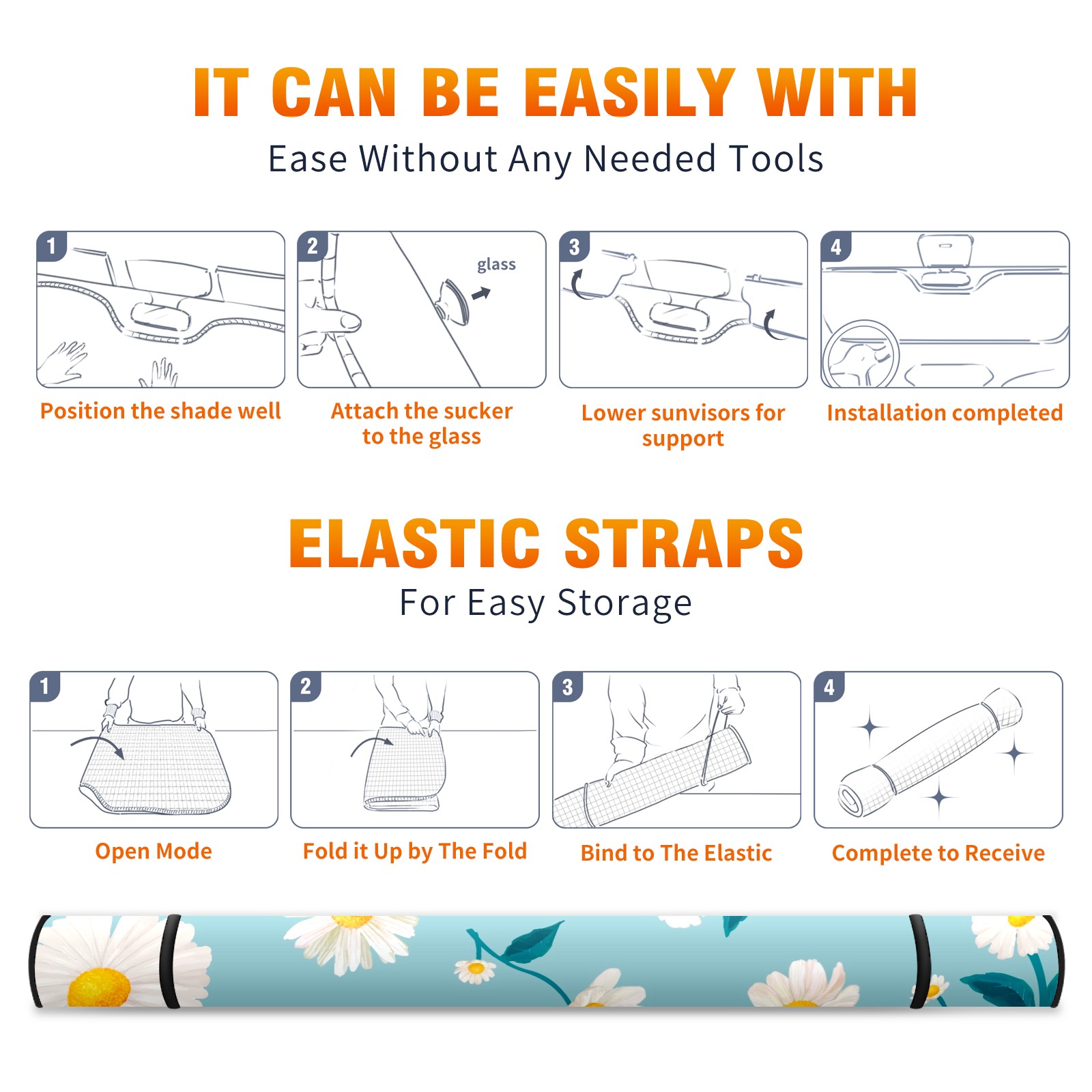 IT CAN BE EASILY WITH
Ease Without Any Needed Tools

1
Position the shade well

2
glass
Attach the sucker to the glass

3
Lower sunvisors for support

4
Installation completed

ELASTIC STRAPS
For Easy Storage

1
Open Mode

2
Fold it Up by The Fold

3
Bind to The Elastic

4
Complete to Receive