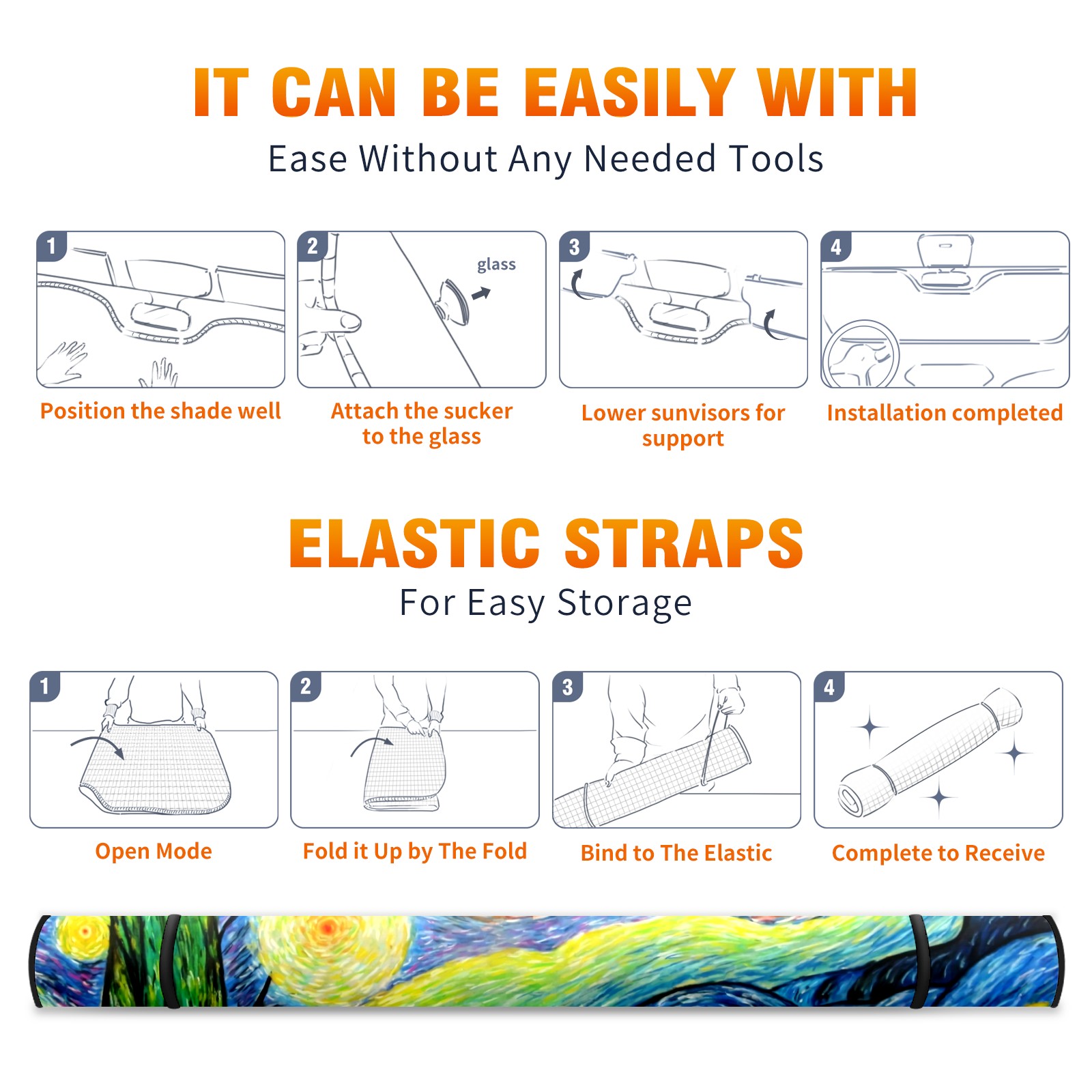 IT CAN BE EASILY WITH

Ease Without Any Needed Tools

1

Position the shade well

2

glass

Attach the sucker to the glass

3

Lower sunvisors for support

4

Installation completed

ELASTIC STRAPS

For Easy Storage

1

Open Mode

2

Fold it Up by The Fold

3

Bind to The Elastic

4

Complete to Receive