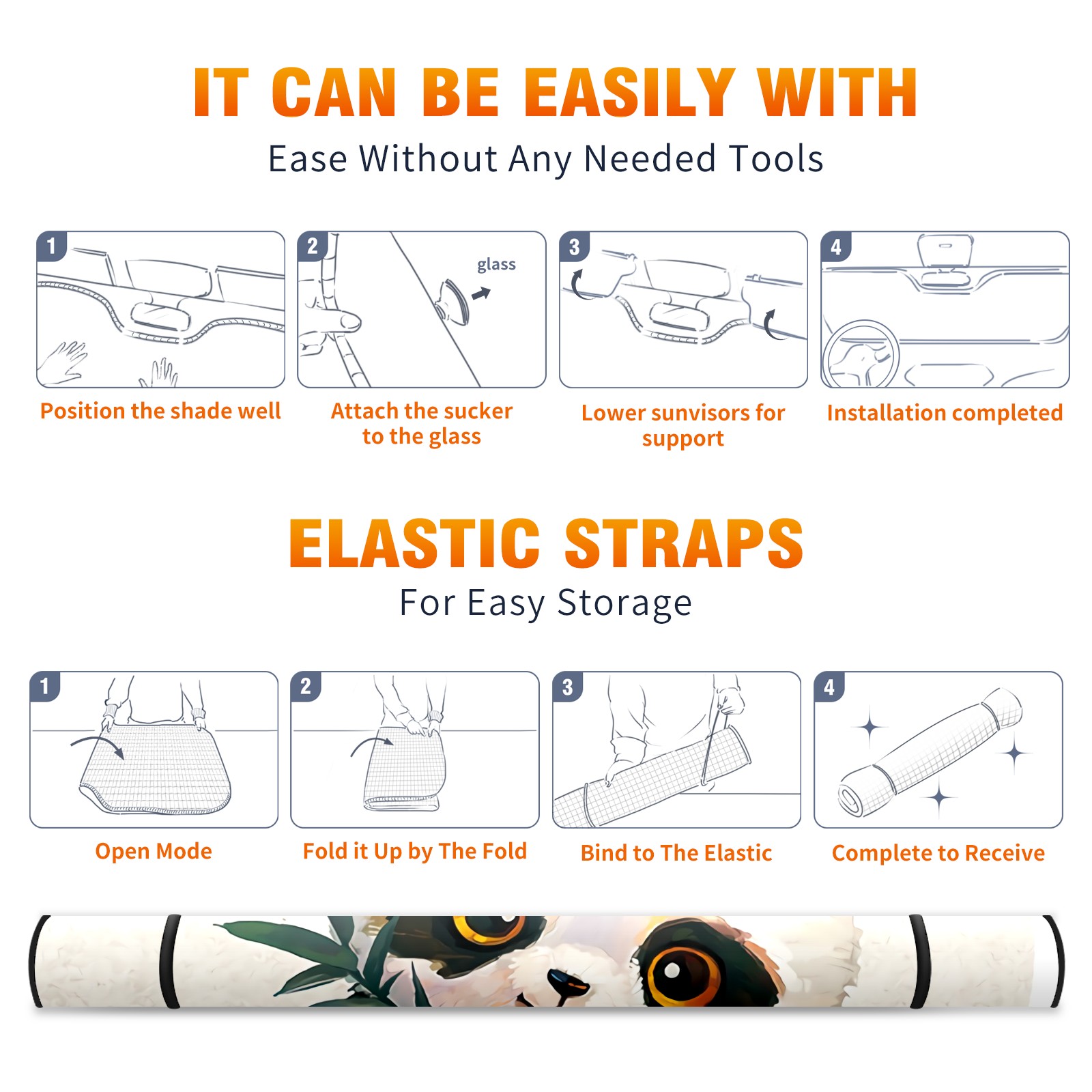 IT CAN BE EASILY WITH
Ease Without Any Needed Tools

1
Position the shade well

2
glass
Attach the sucker to the glass

3
Lower sunvisors for support

4
Installation completed

ELASTIC STRAPS
For Easy Storage

1
Open Mode

2
Fold it Up by The Fold

3
Bind to The Elastic

4
Complete to Receive