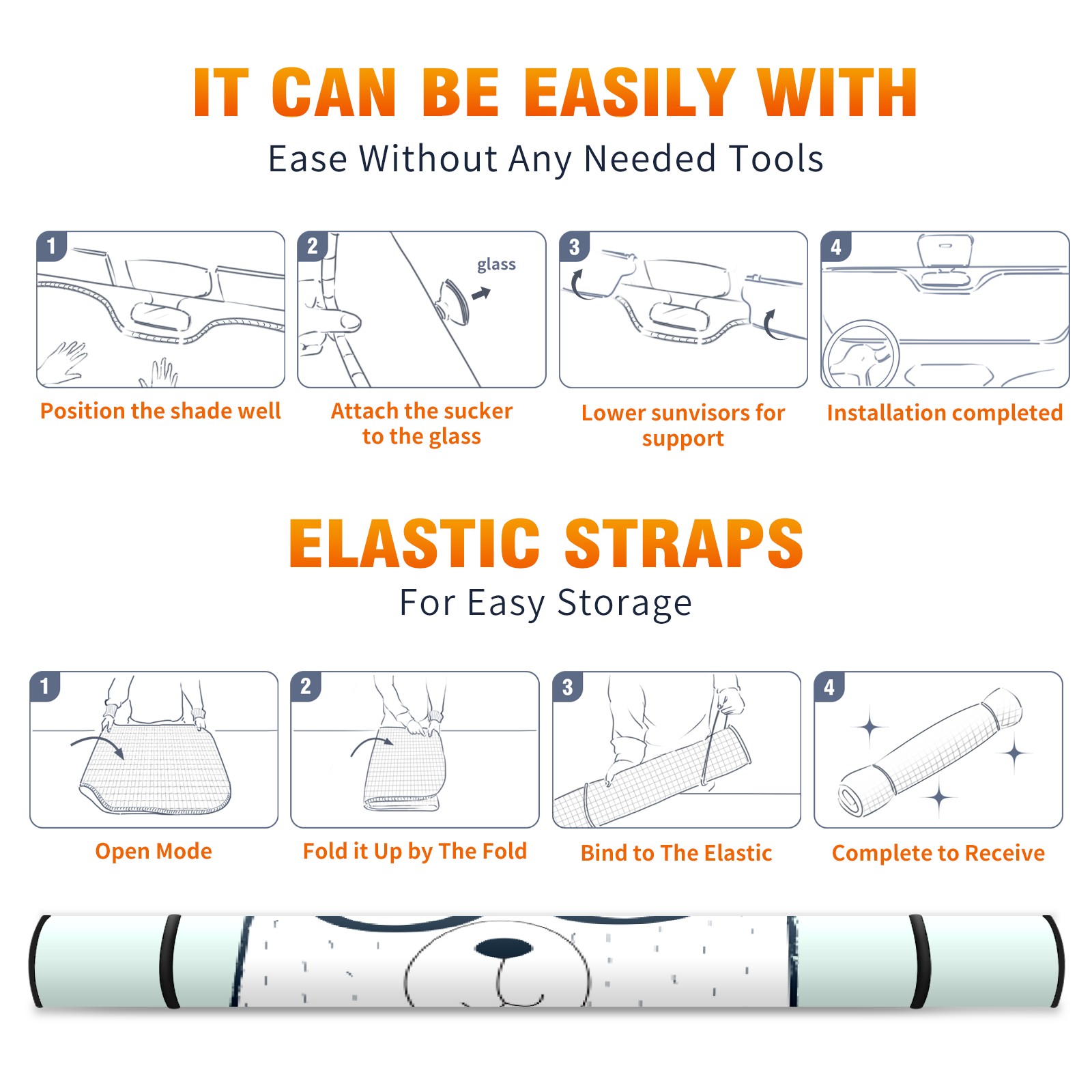 IT CAN BE EASILY WITH
Ease Without Any Needed Tools

1
Position the shade well

2
glass
Attach the sucker to the glass

3
Lower sunvisors for support

4
Installation completed

ELASTIC STRAPS
For Easy Storage

1
Open Mode

2
Fold it Up by The Fold

3
Bind to The Elastic

4
Complete to Receive