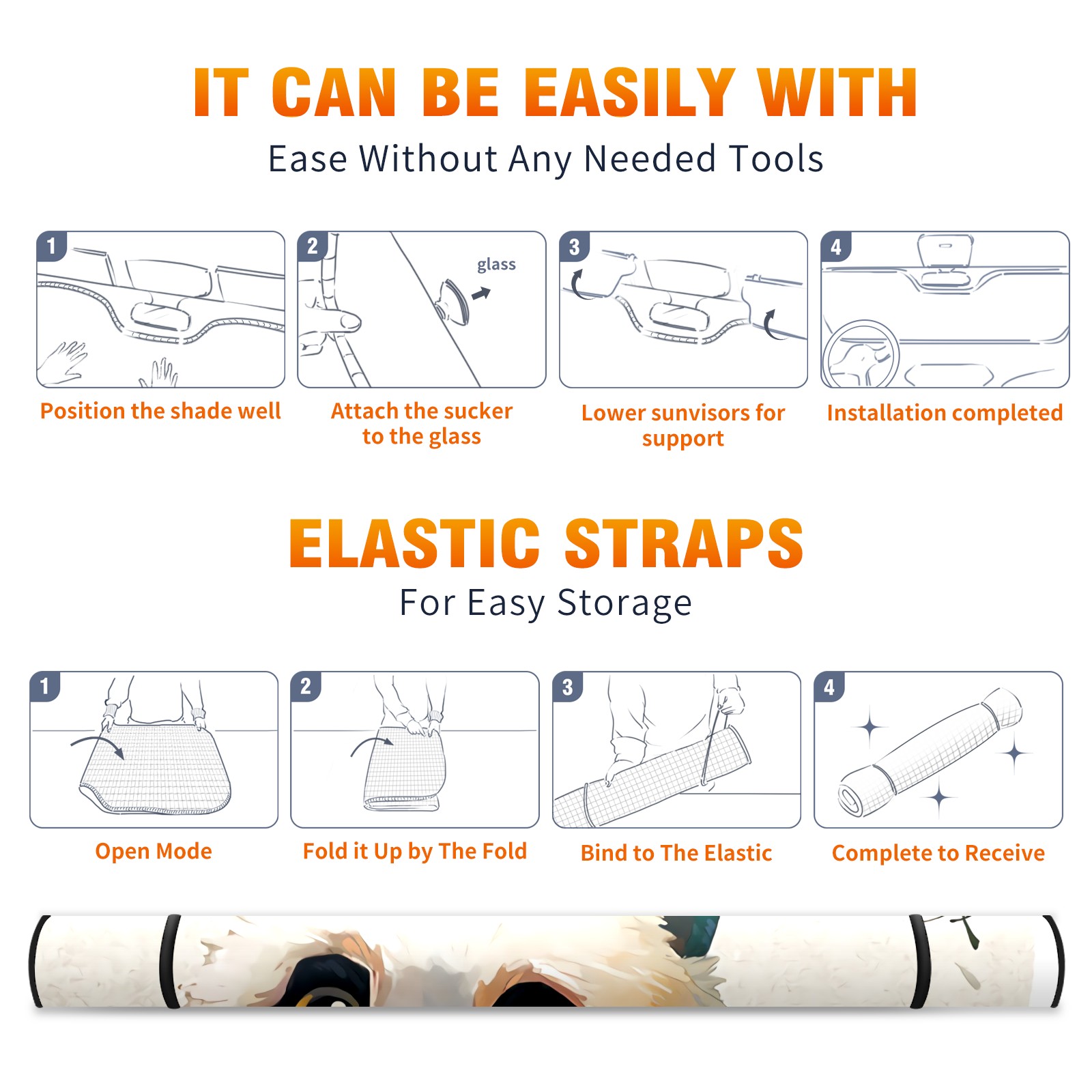 IT CAN BE EASILY WITH
Ease Without Any Needed Tools

1
Position the shade well

2
glass
Attach the sucker to the glass

3
Lower sunvisors for support

4
Installation completed

ELASTIC STRAPS
For Easy Storage

1
Open Mode

2
Fold it Up by The Fold

3
Bind to The Elastic

4
Complete to Receive