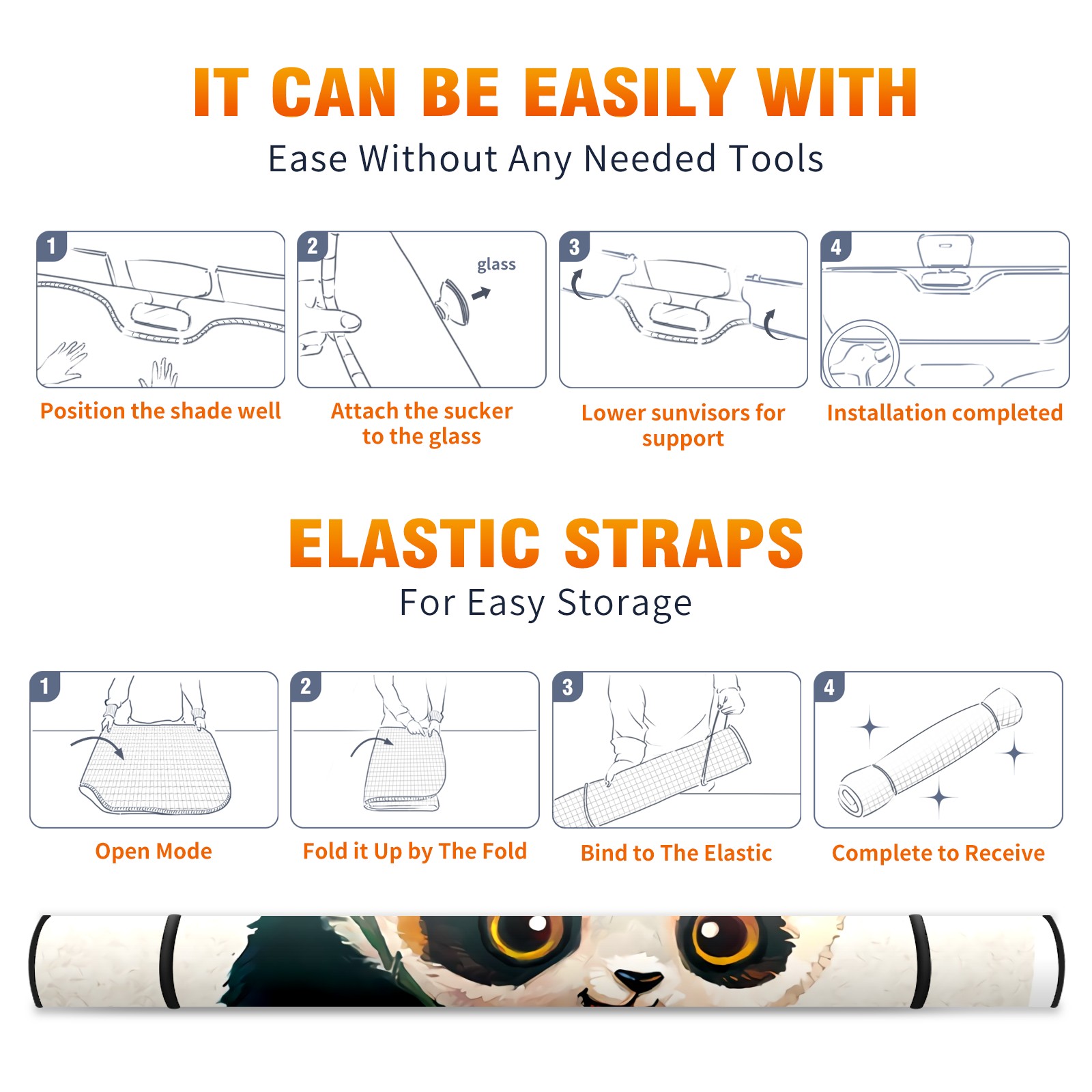 IT CAN BE EASILY WITH
Ease Without Any Needed Tools

1
Position the shade well

2
glass
Attach the sucker to the glass

3
Lower sunvisors for support

4
Installation completed

ELASTIC STRAPS
For Easy Storage

1
Open Mode

2
Fold it Up by The Fold

3
Bind to The Elastic

4
Complete to Receive