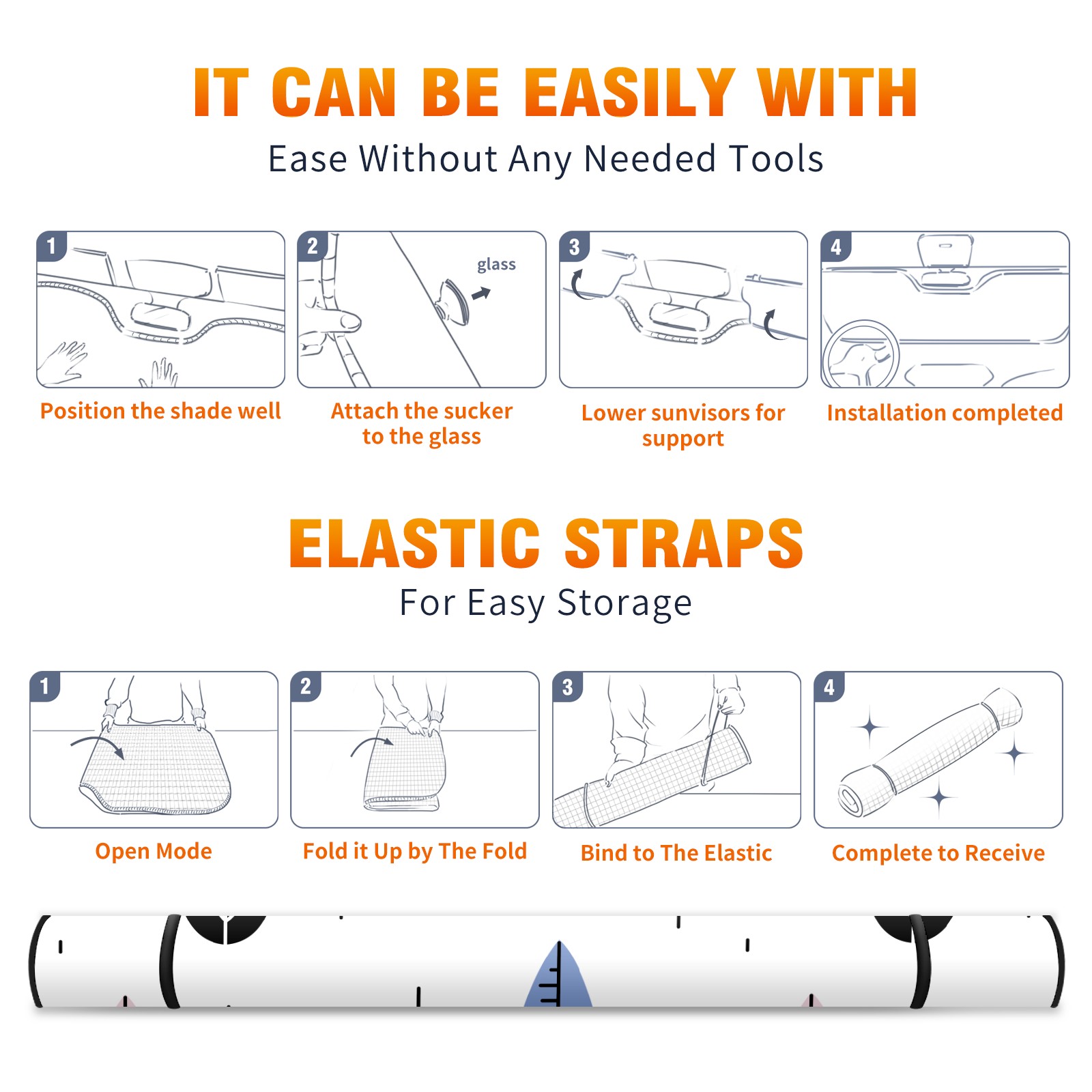 IT CAN BE EASILY WITH

Ease Without Any Needed Tools

1

Position the shade well

2

glass

Attach the sucker to the glass

3

Lower sunvisors for support

4

Installation completed

ELASTIC STRAPS

For Easy Storage

1

Open Mode

2

Fold it Up by The Fold

3

Bind to The Elastic

4

Complete to Receive