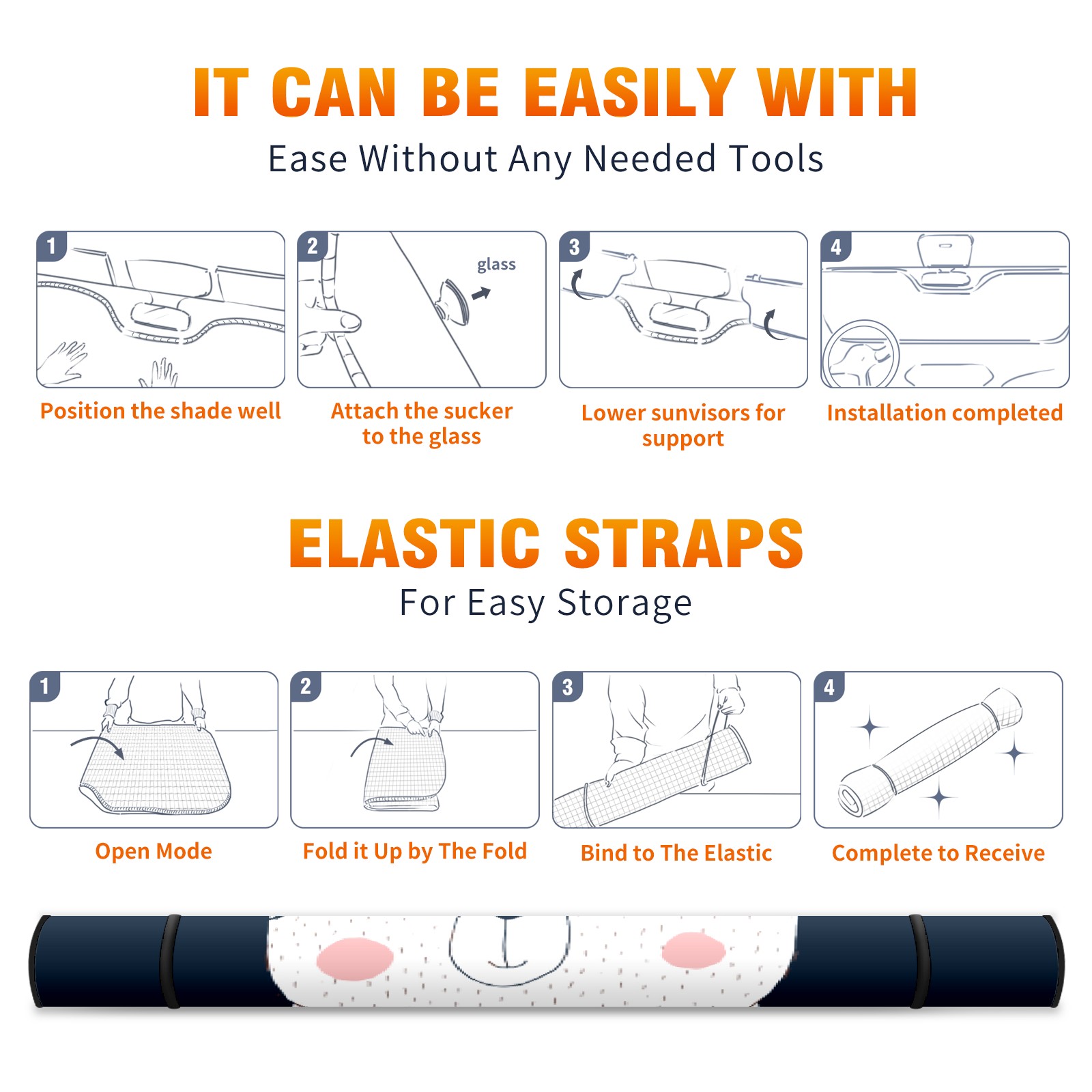 IT CAN BE EASILY WITH

Ease Without Any Needed Tools

1

Position the shade well

2

glass

Attach the sucker to the glass

3

Lower sunvisors for support

4

Installation completed

ELASTIC STRAPS

For Easy Storage

1

Open Mode

2

Fold it Up by The Fold

3

Bind to The Elastic

4

Complete to Receive