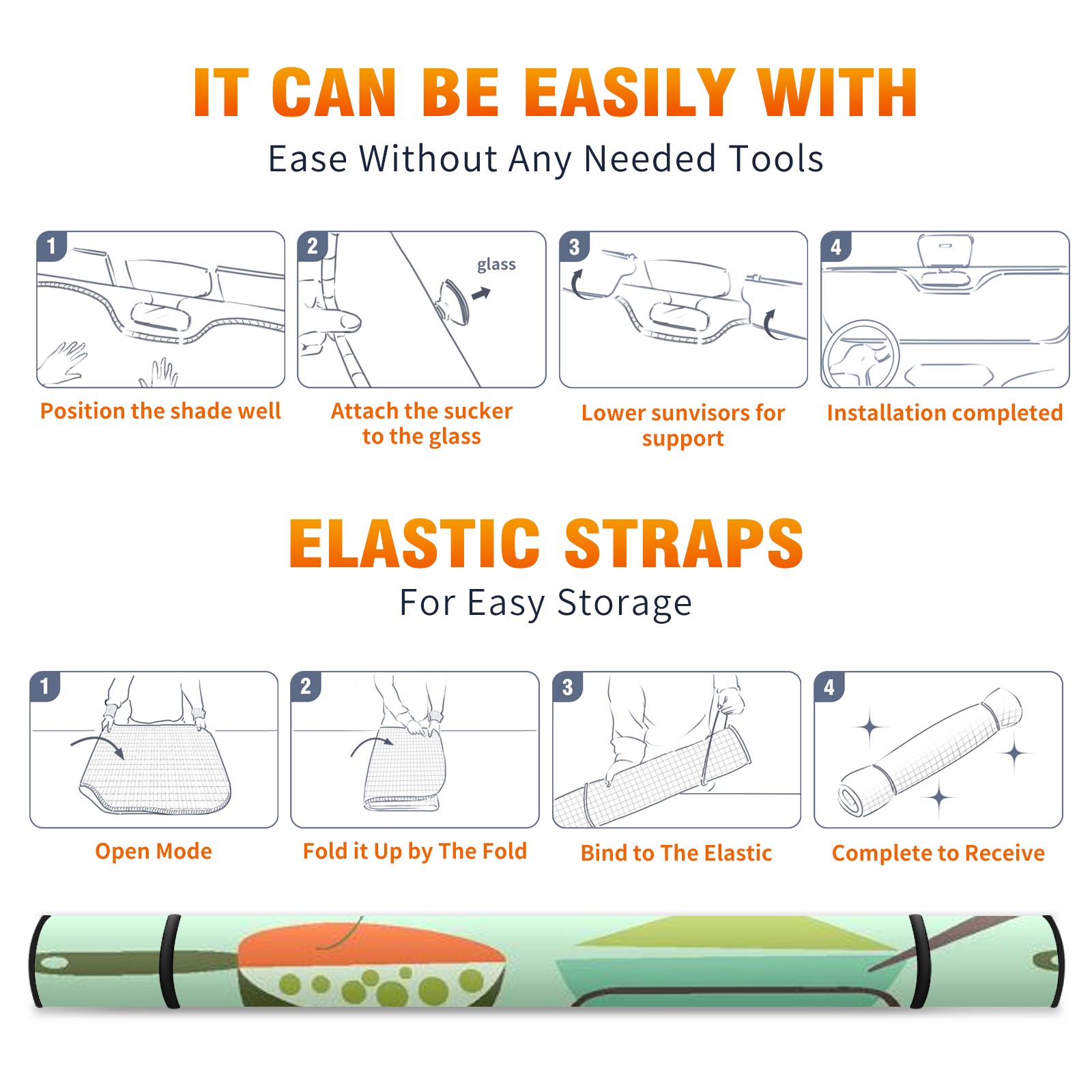 IT CAN BE EASILY WITH

Ease Without Any Needed Tools

1

Position the shade well

2

glass

Attach the sucker to the glass

3

Lower sunvisors for support

4

Installation completed

ELASTIC STRAPS

For Easy Storage

1

Open Mode

2

Fold it Up by The Fold

3

Bind to The Elastic

4

Complete to Receive