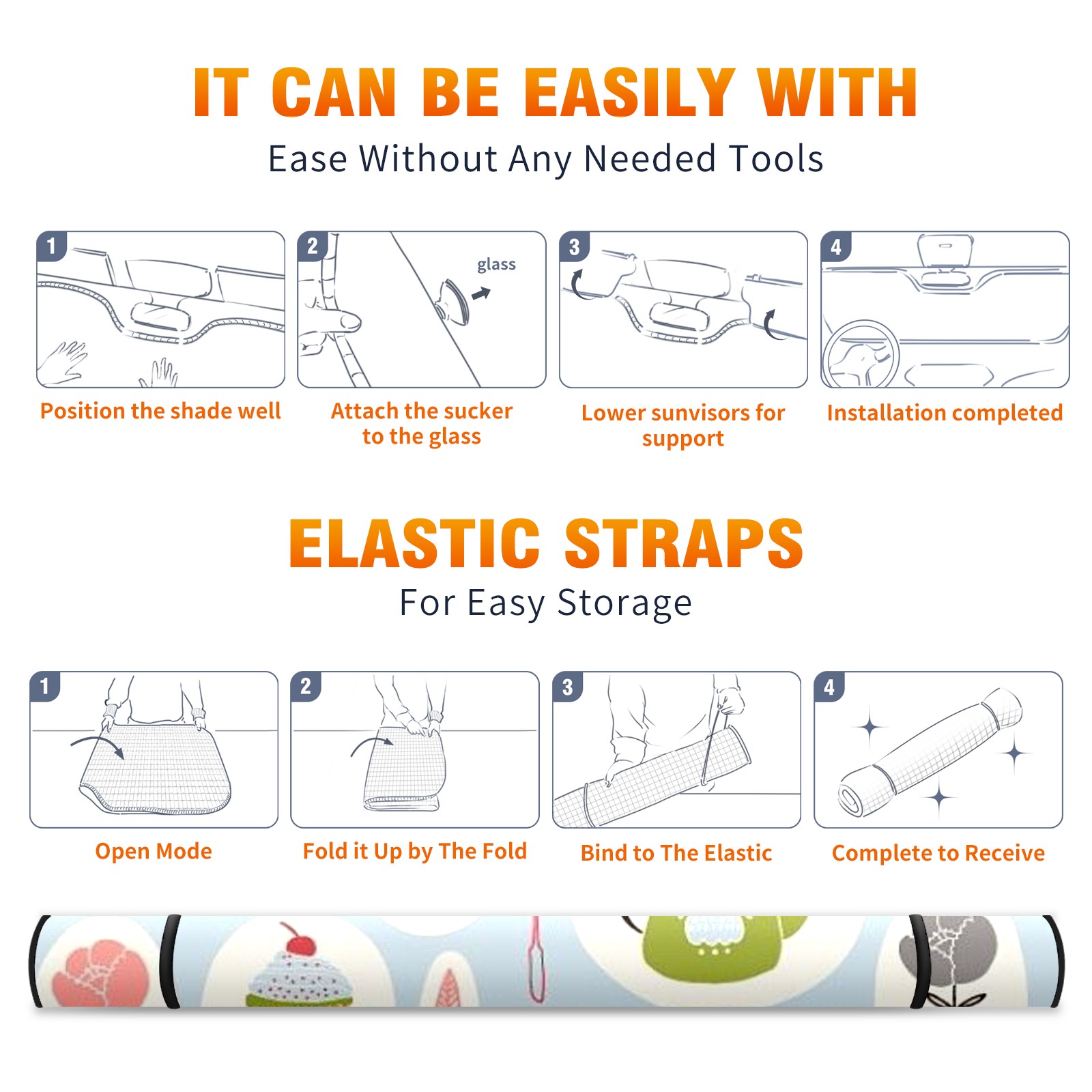 IT CAN BE EASILY WITH

Ease Without Any Needed Tools

1

Position the shade well

2

glass

Attach the sucker to the glass

3

Lower sunvisors for support

4

Installation completed

ELASTIC STRAPS

For Easy Storage

1

Open Mode

2

Fold it Up by The Fold

3

Bind to The Elastic

4

Complete to Receive