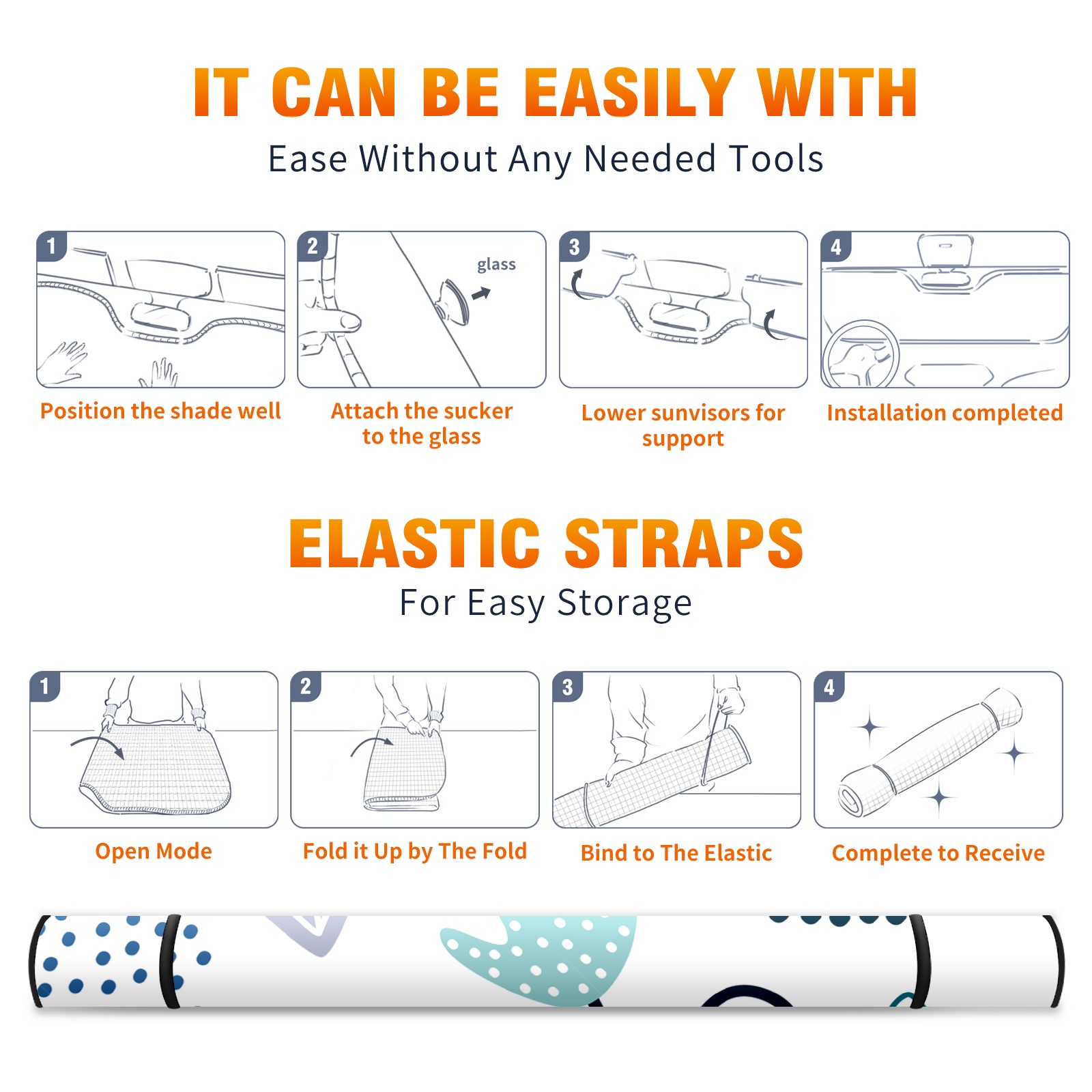 IT CAN BE EASILY WITH

Ease Without Any Needed Tools

1

Position the shade well

2

glass

Attach the sucker to the glass

3

Lower sunvisors for support

4

Installation completed

ELASTIC STRAPS

For Easy Storage

1

Open Mode

2

Fold it Up by The Fold

3

Bind to The Elastic

4

Complete to Receive