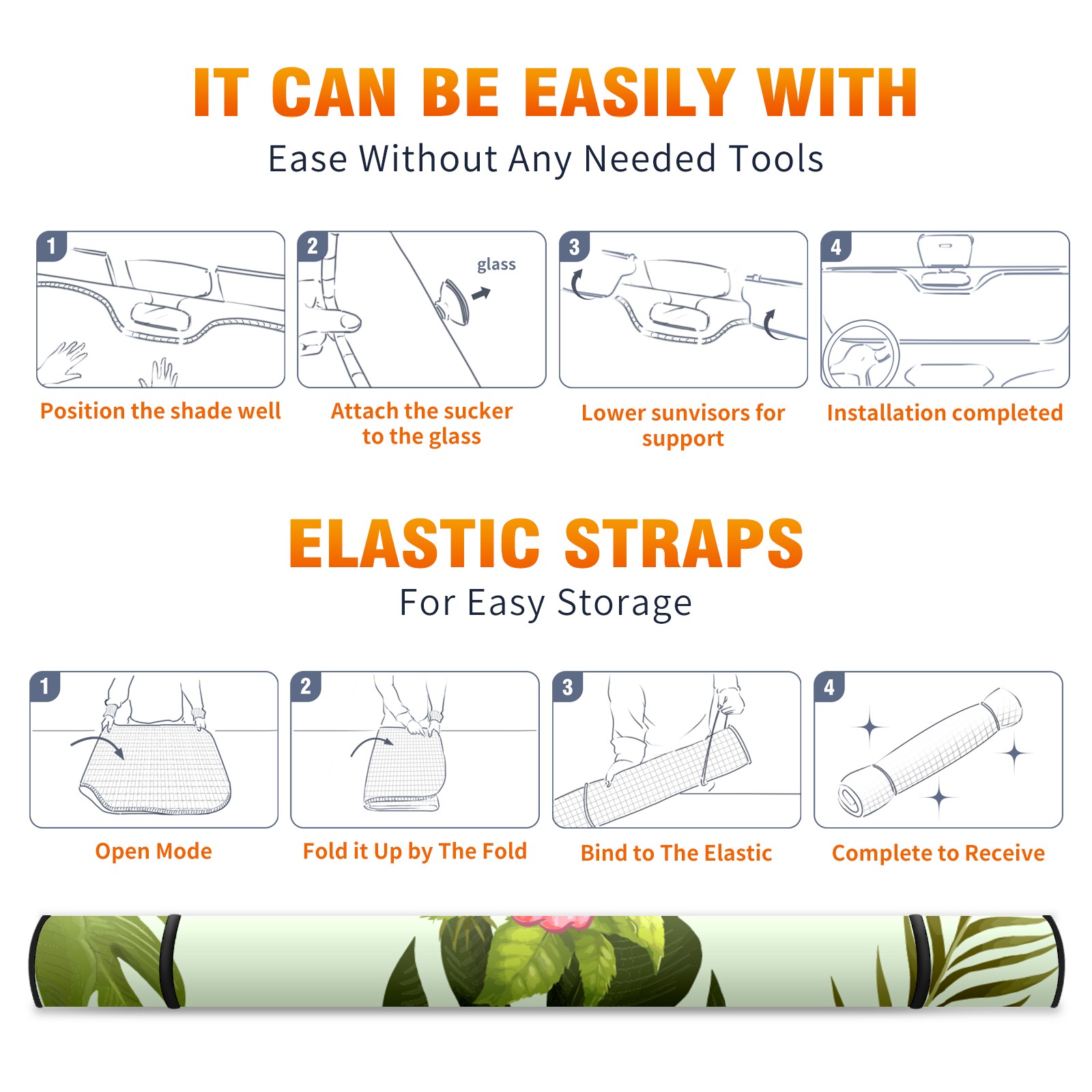 IT CAN BE EASILY WITH
Ease Without Any Needed Tools

1
Position the shade well

2
glass
Attach the sucker to the glass

3
Lower sunvisors for support

4
Installation completed

ELASTIC STRAPS
For Easy Storage

1
Open Mode

2
Fold it Up by The Fold

3
Bind to The Elastic

4
Complete to Receive