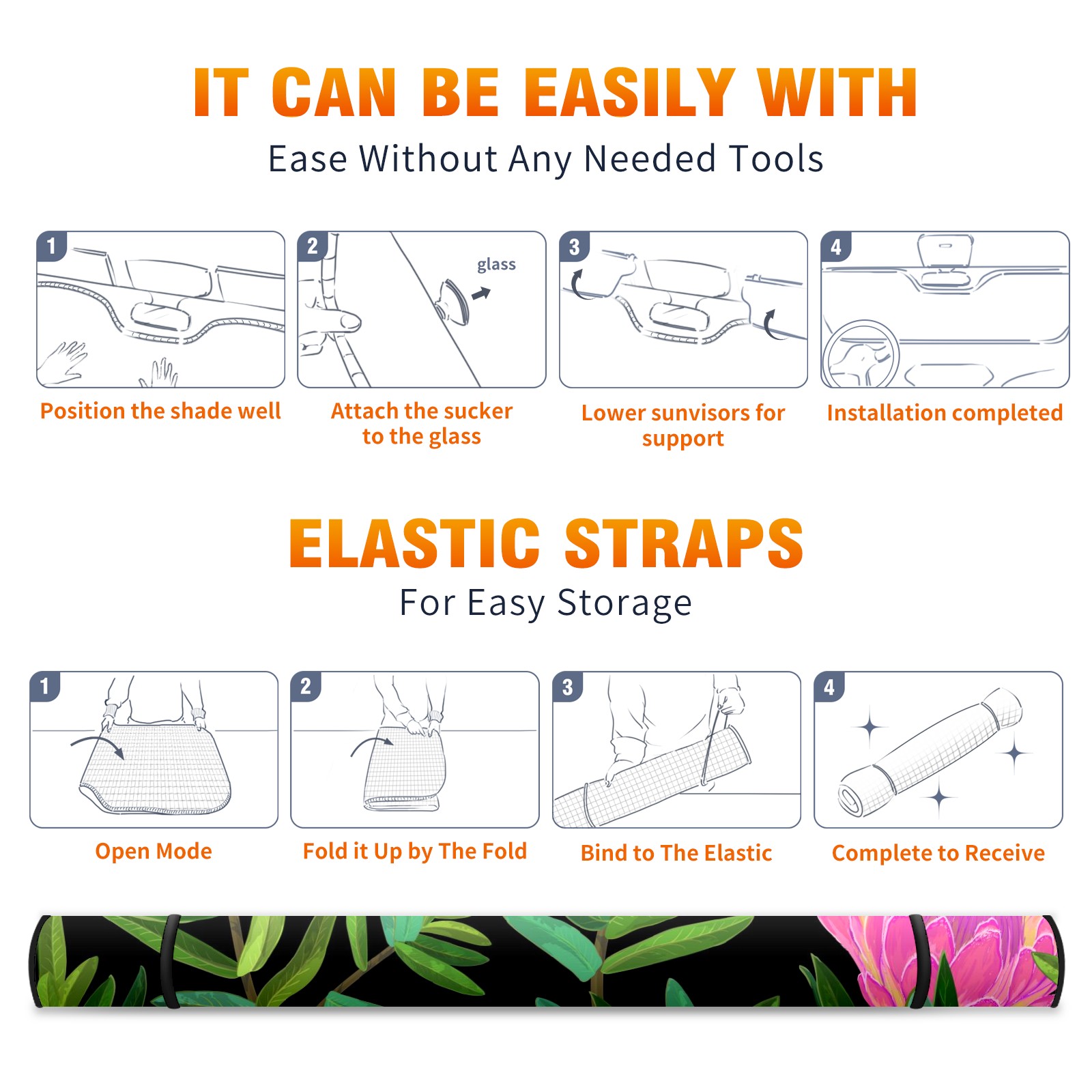 IT CAN BE EASILY WITH
Ease Without Any Needed Tools

1
Position the shade well

2
glass
Attach the sucker to the glass

3
Lower sunvisors for support

4
Installation completed

ELASTIC STRAPS
For Easy Storage

1
Open Mode

2
Fold it Up by The Fold

3
Bind to The Elastic

4
Complete to Receive