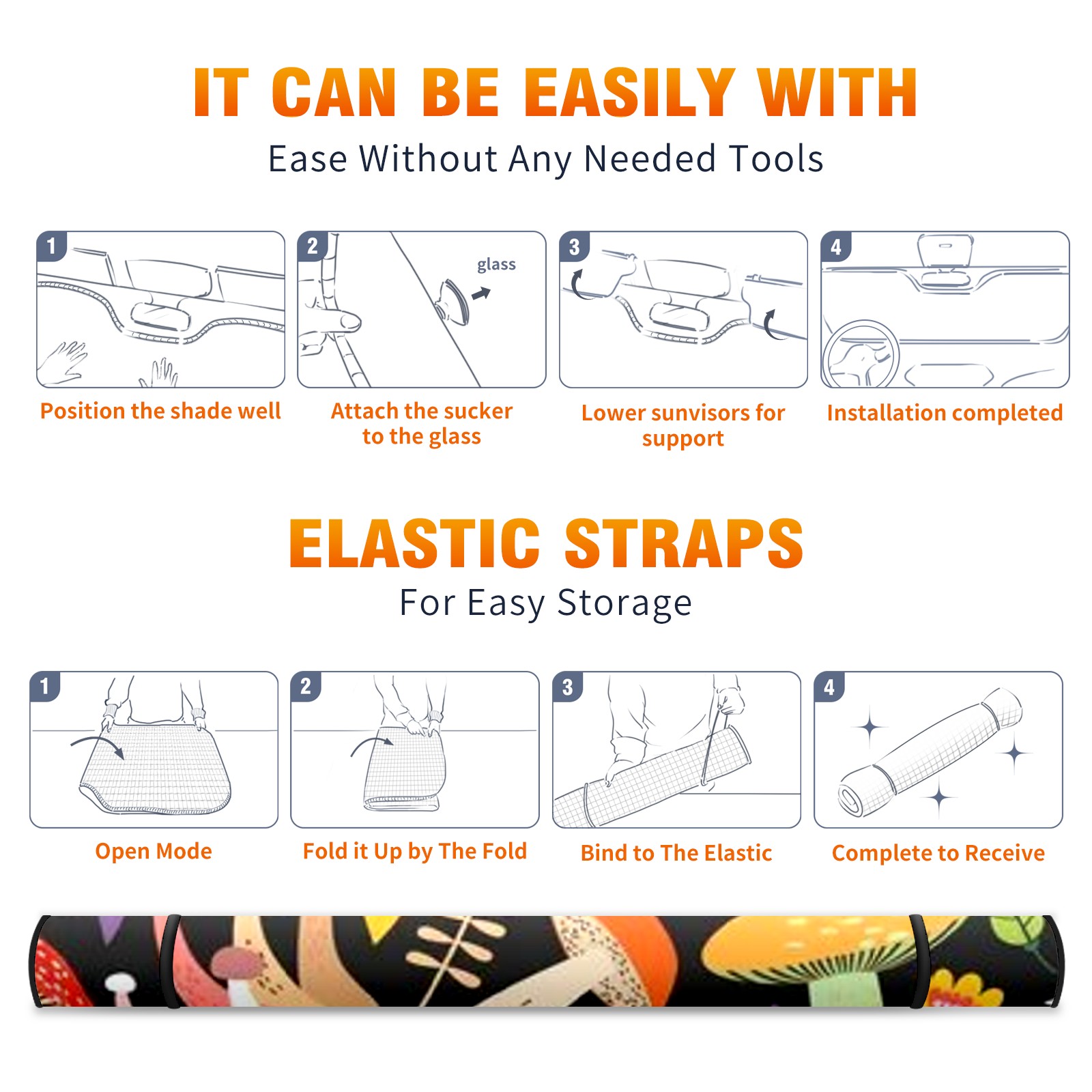 IT CAN BE EASILY WITH
Ease Without Any Needed Tools

1
Position the shade well

2
glass
Attach the sucker to the glass

3
Lower sunvisors for support

4
Installation completed

ELASTIC STRAPS
For Easy Storage

1
Open Mode

2
Fold it Up by The Fold

3
Bind to The Elastic

4
Complete to Receive