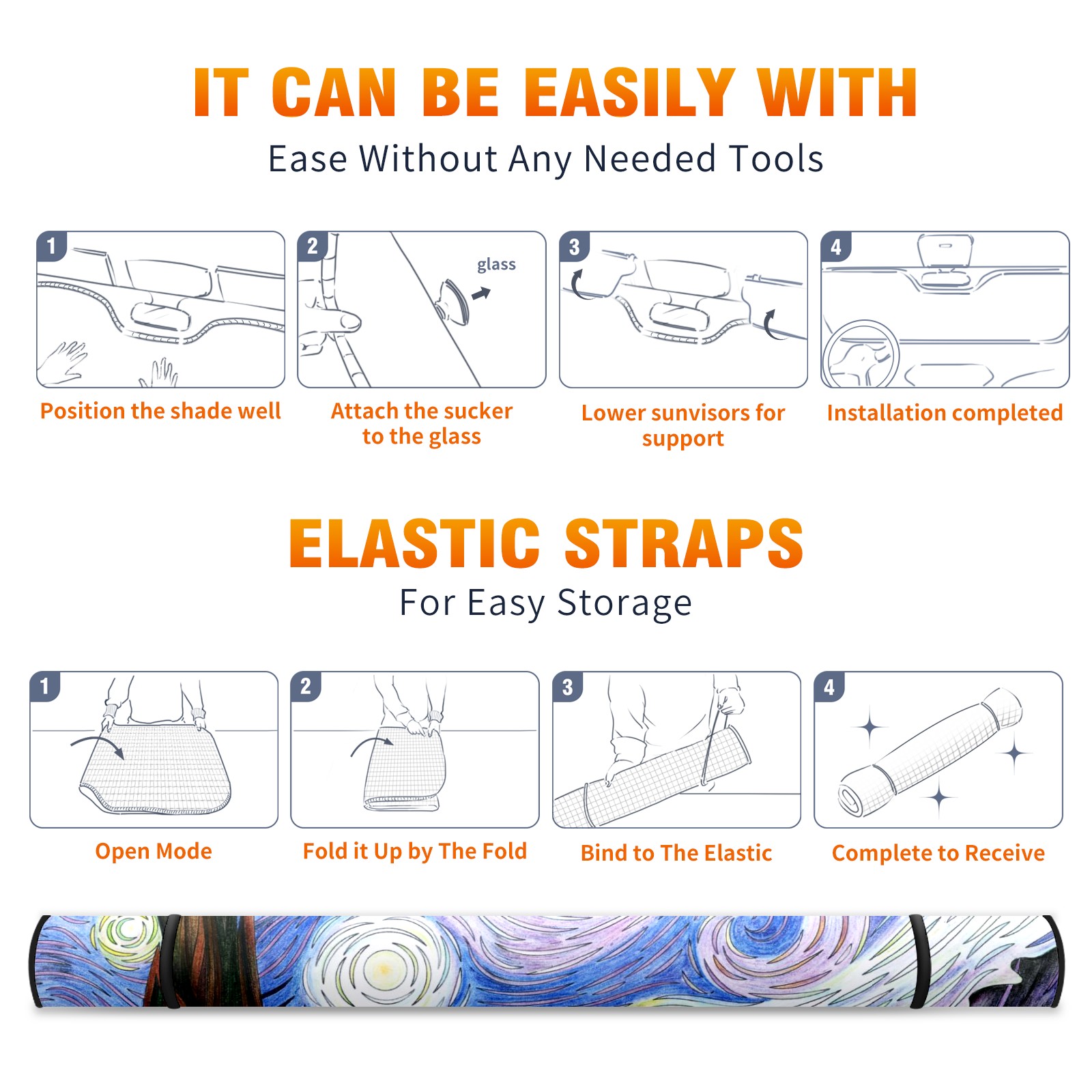 IT CAN BE EASILY WITH
Ease Without Any Needed Tools

1
Position the shade well

2
glass
Attach the sucker to the glass

3
Lower sunvisors for support

4
Installation completed

ELASTIC STRAPS
For Easy Storage

1
Open Mode

2
Fold it Up by The Fold

3
Bind to The Elastic

4
Complete to Receive