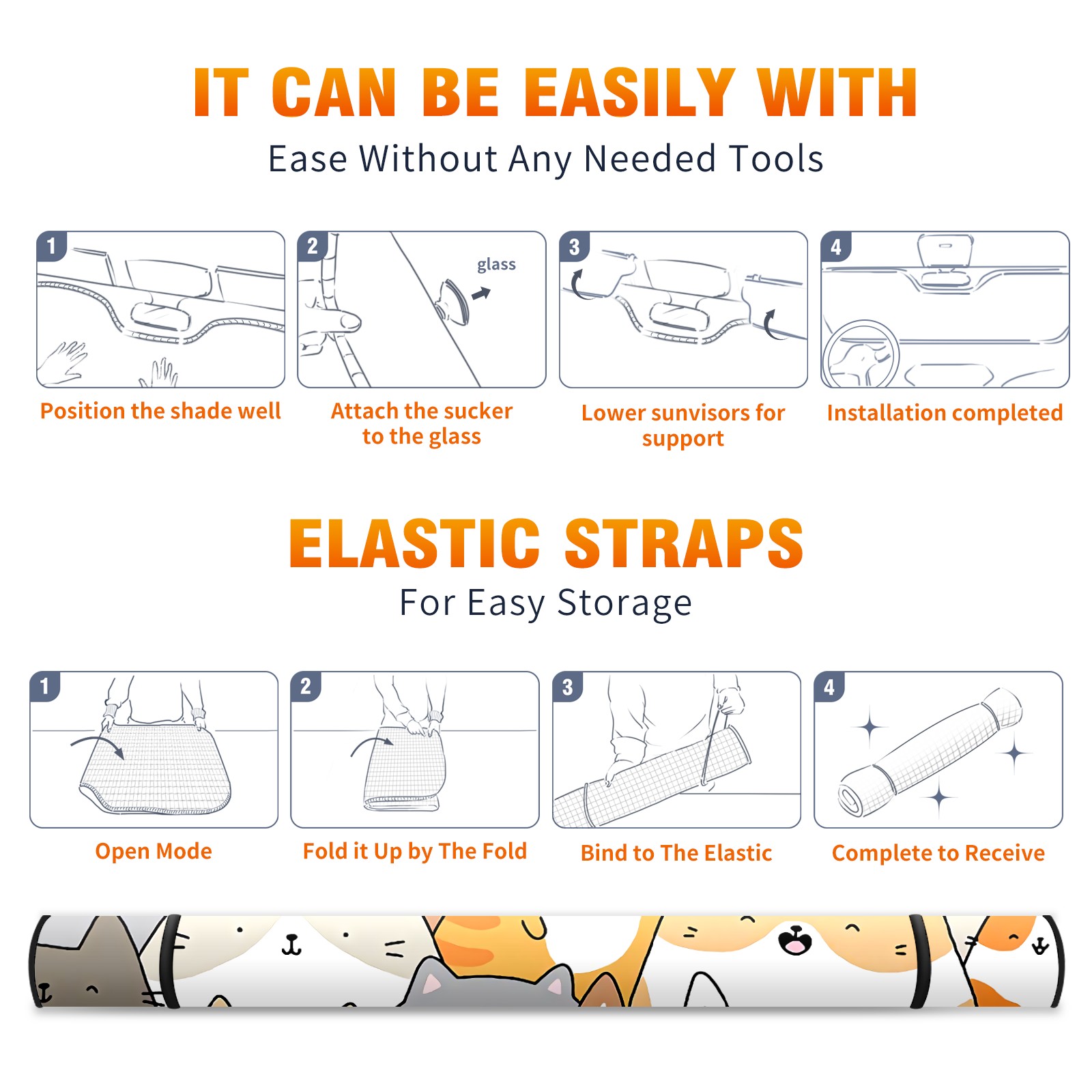 IT CAN BE EASILY WITH

Ease Without Any Needed Tools

1

Position the shade well

2

glass

Attach the sucker to the glass

3

Lower sunvisors for support

4

Installation completed

ELASTIC STRAPS

For Easy Storage

1

Open Mode

2

Fold it Up by The Fold

3

Bind to The Elastic

4

Complete to Receive