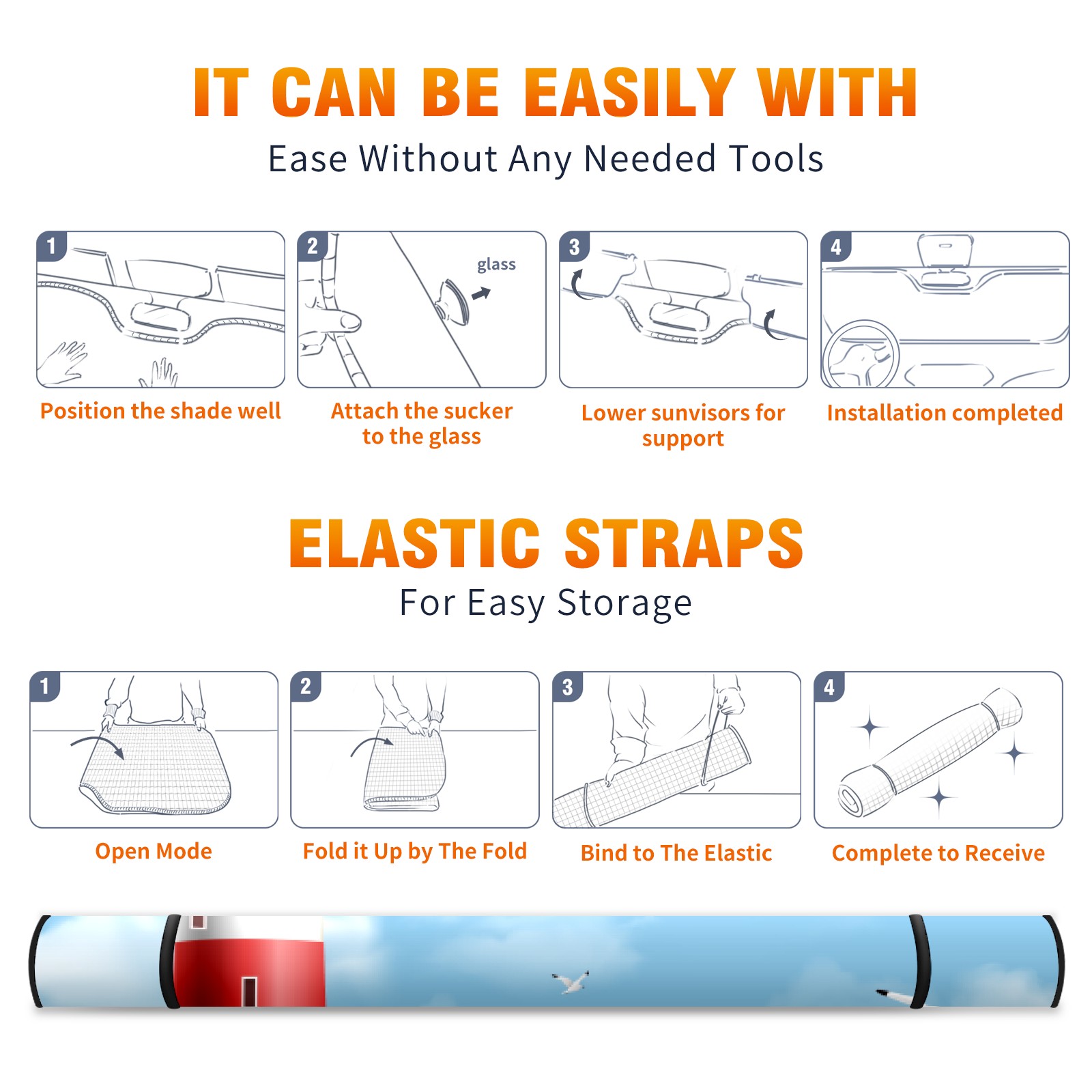 IT CAN BE EASILY WITH
Ease Without Any Needed Tools

1
Position the shade well

2
glass
Attach the sucker to the glass

3
Lower sunvisors for support

4
Installation completed

ELASTIC STRAPS
For Easy Storage

1
Open Mode

2
Fold it Up by The Fold

3
Bind to The Elastic

4
Complete to Receive