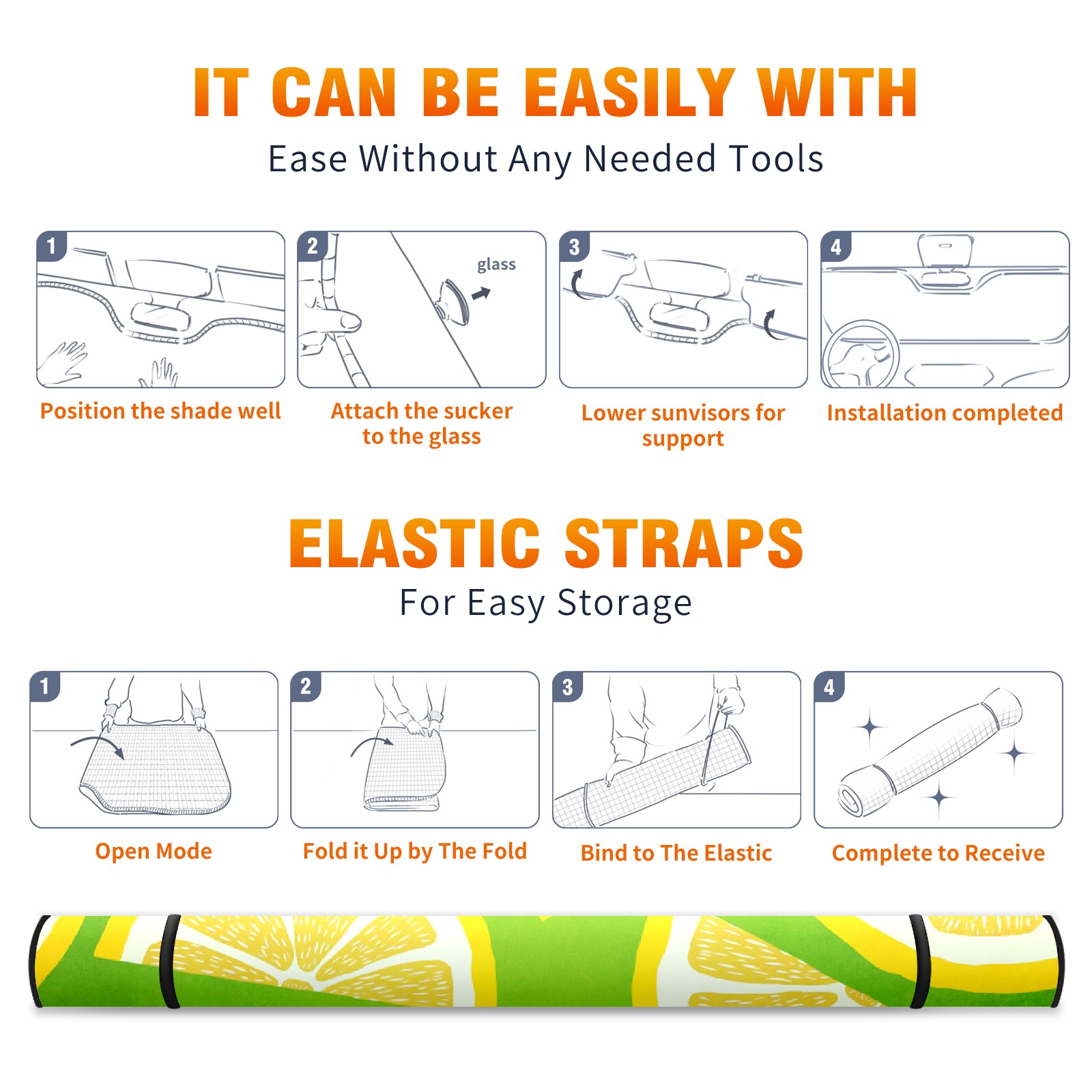 IT CAN BE EASILY WITH
Ease Without Any Needed Tools

1
Position the shade well

2
glass
Attach the sucker to the glass

3
Lower sunvisors for support

4
Installation completed

ELASTIC STRAPS
For Easy Storage

1
Open Mode

2
Fold it Up by The Fold

3
Bind to The Elastic

4
Complete to Receive