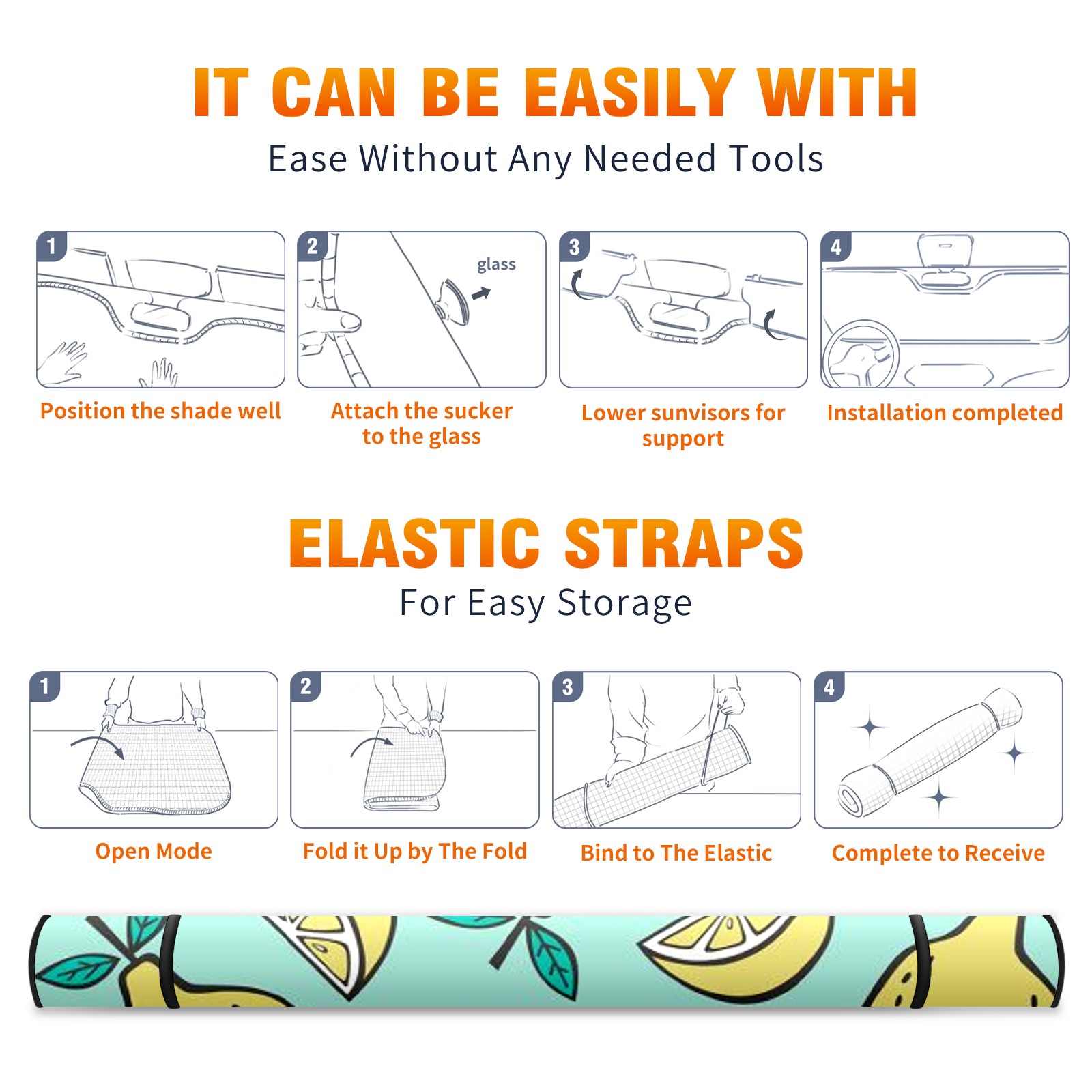 IT CAN BE EASILY WITH

Ease Without Any Needed Tools

1

Position the shade well

2

glass

Attach the sucker to the glass

3

Lower sunvisors for support

4

Installation completed

ELASTIC STRAPS

For Easy Storage

1

Open Mode

2

Fold it Up by The Fold

3

Bind to The Elastic

4

Complete to Receive