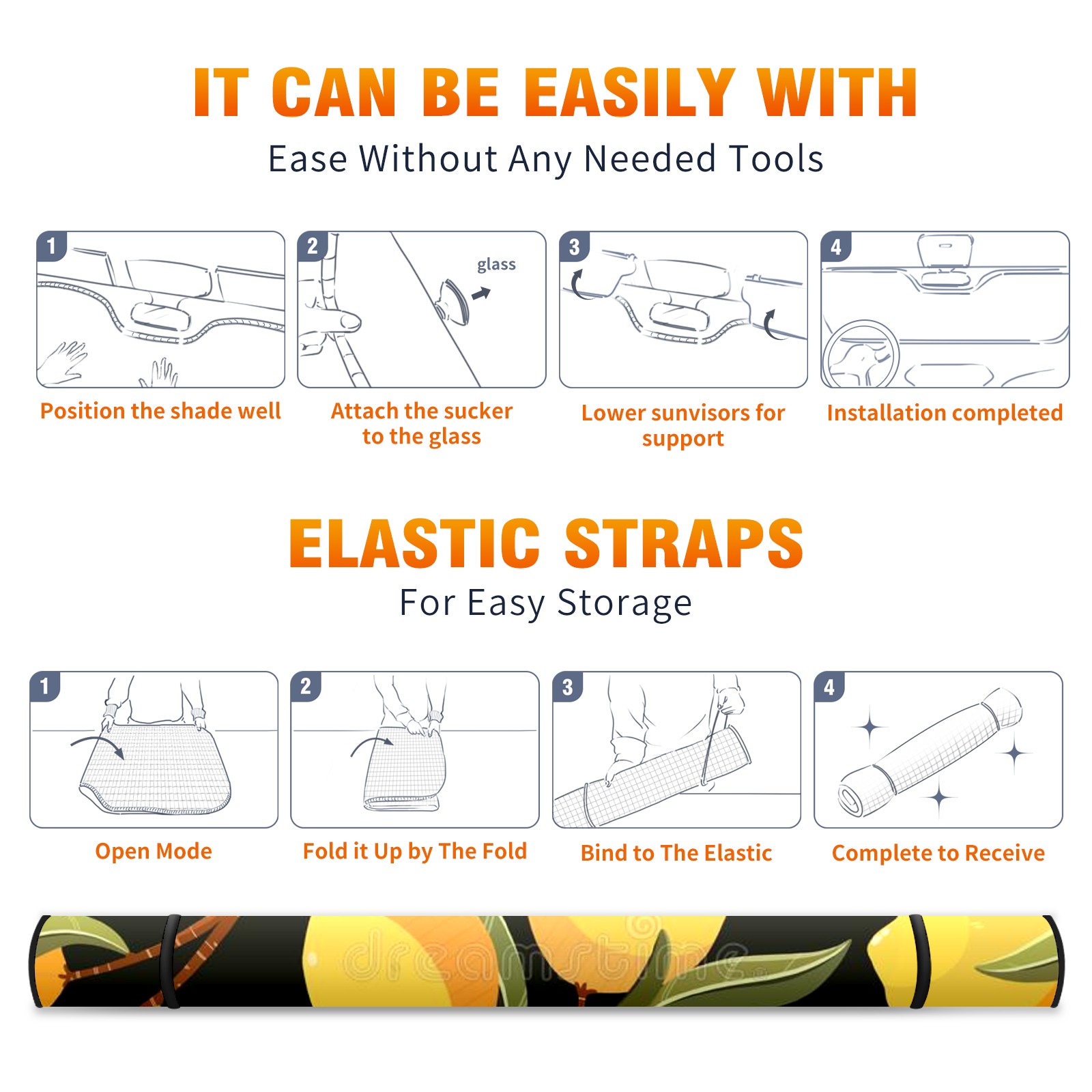 IT CAN BE EASILY WITH

Ease Without Any Needed Tools

1

Position the shade well

2

glass

Attach the sucker to the glass

3

Lower sunvisors for support

4

Installation completed

ELASTIC STRAPS

For Easy Storage

1

Open Mode

2

Fold it Up by The Fold

3

Bind to The Elastic

4

Complete to Receive

dreamstime