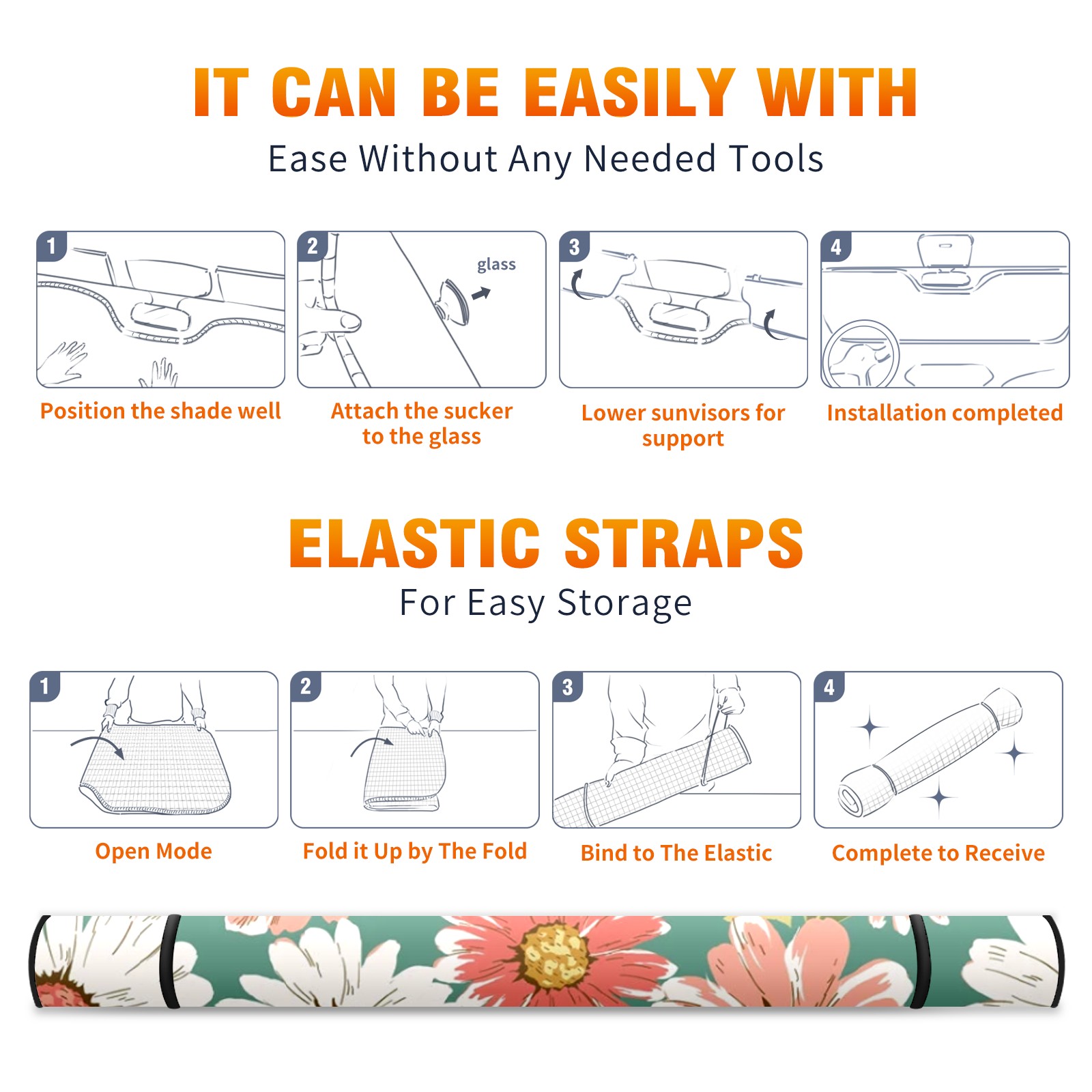 IT CAN BE EASILY WITH

Ease Without Any Needed Tools

1

Position the shade well

2

glass

Attach the sucker to the glass

3

Lower sunvisors for support

4

Installation completed

ELASTIC STRAPS

For Easy Storage

1

Open Mode

2

Fold it Up by The Fold

3

Bind to The Elastic

4

Complete to Receive