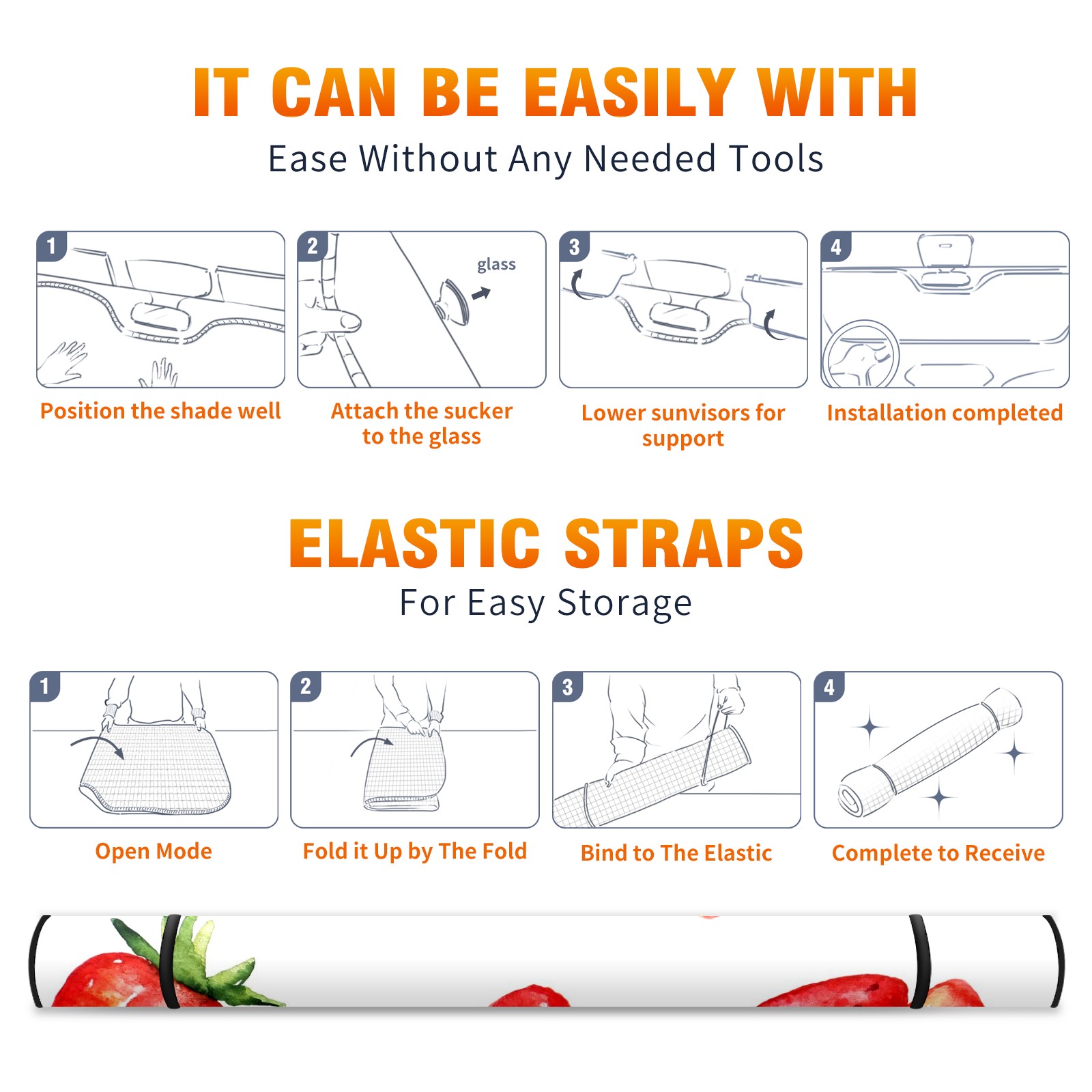 IT CAN BE EASILY WITH

Ease Without Any Needed Tools

1

Position the shade well

2

glass

Attach the sucker to the glass

3

Lower sunvisors for support

4

Installation completed

ELASTIC STRAPS

For Easy Storage

1

Open Mode

2

Fold it Up by The Fold

3

Bind to The Elastic

4

Complete to Receive