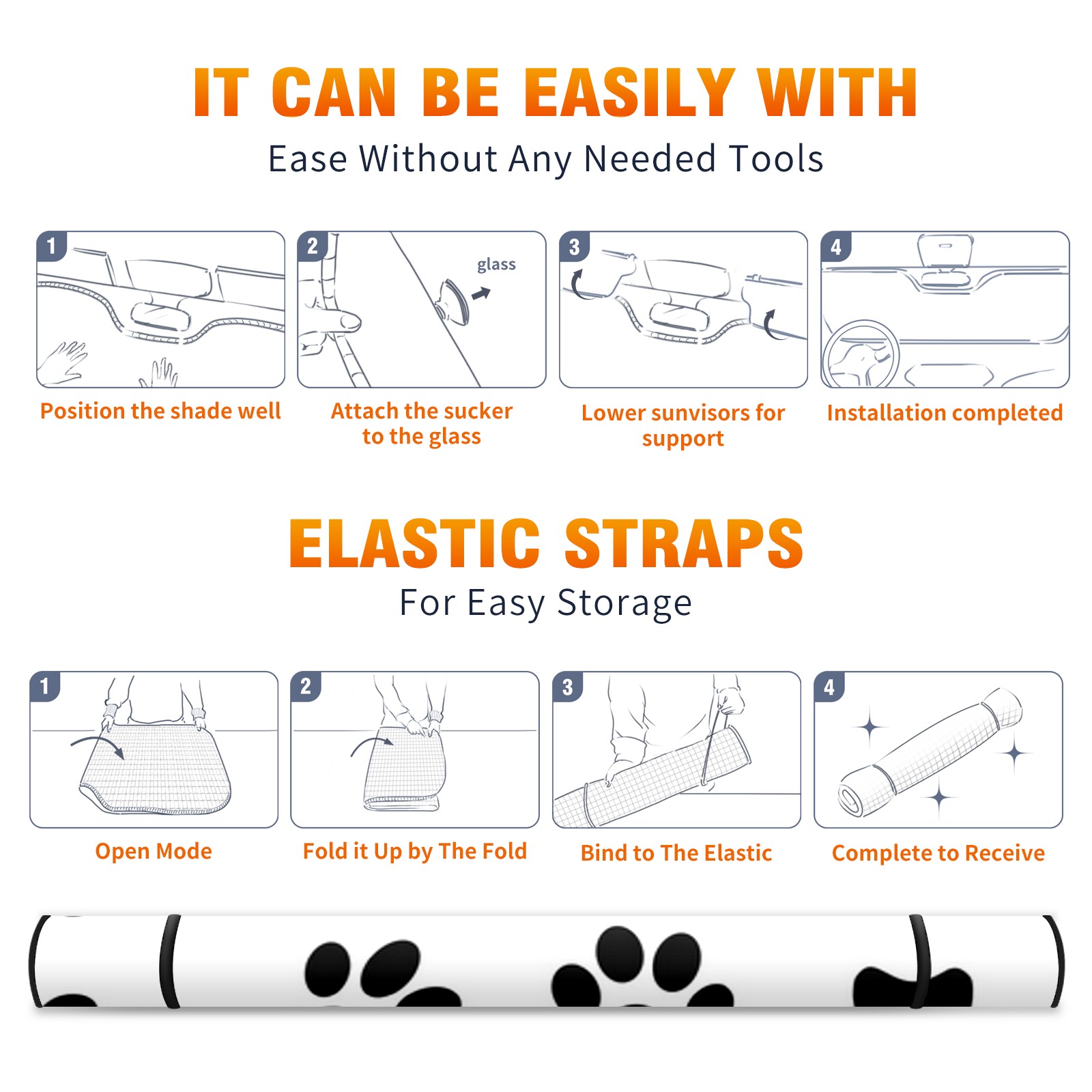 IT CAN BE EASILY WITH
Ease Without Any Needed Tools

1
Position the shade well

2
glass
Attach the sucker to the glass

3
Lower sunvisors for support

4
Installation completed

ELASTIC STRAPS
For Easy Storage

1
Open Mode

2
Fold it Up by The Fold

3
Bind to The Elastic

4
Complete to Receive